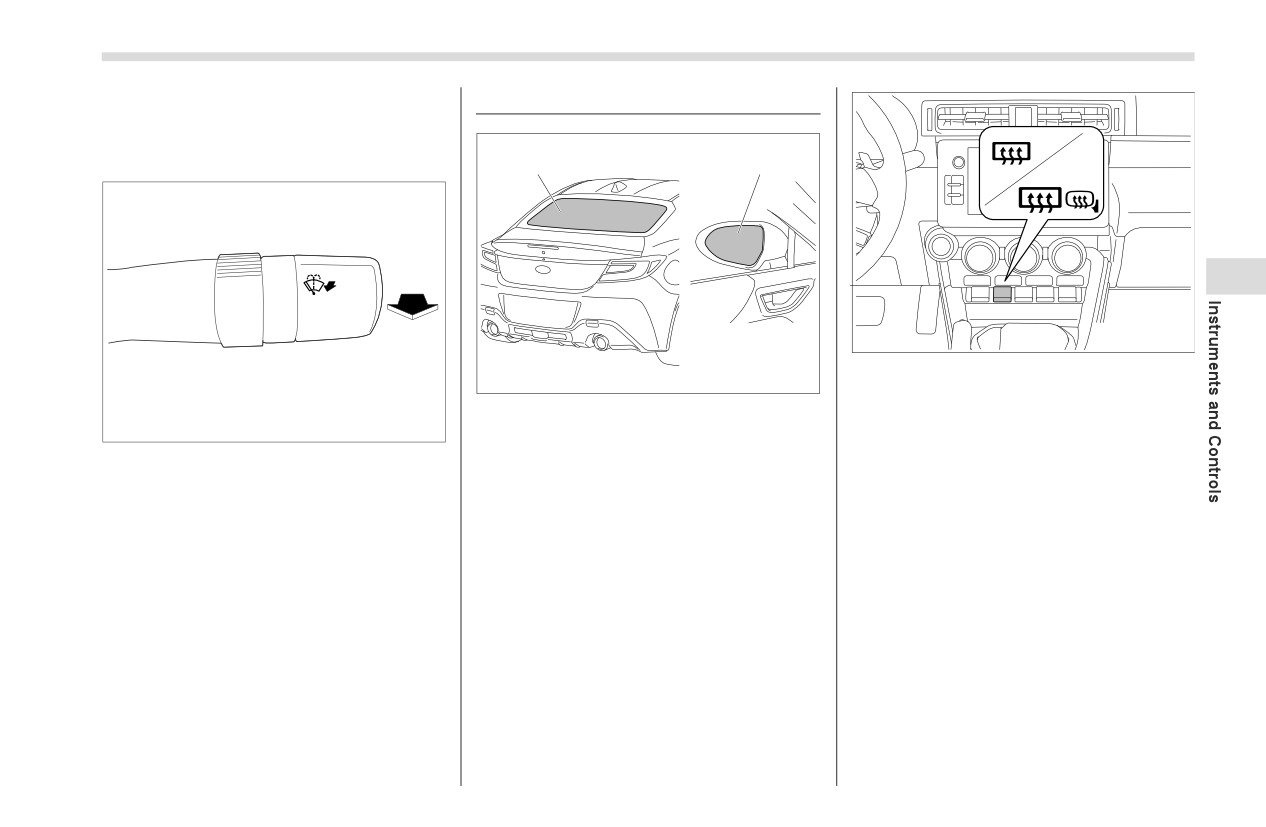 Instruments and Controls