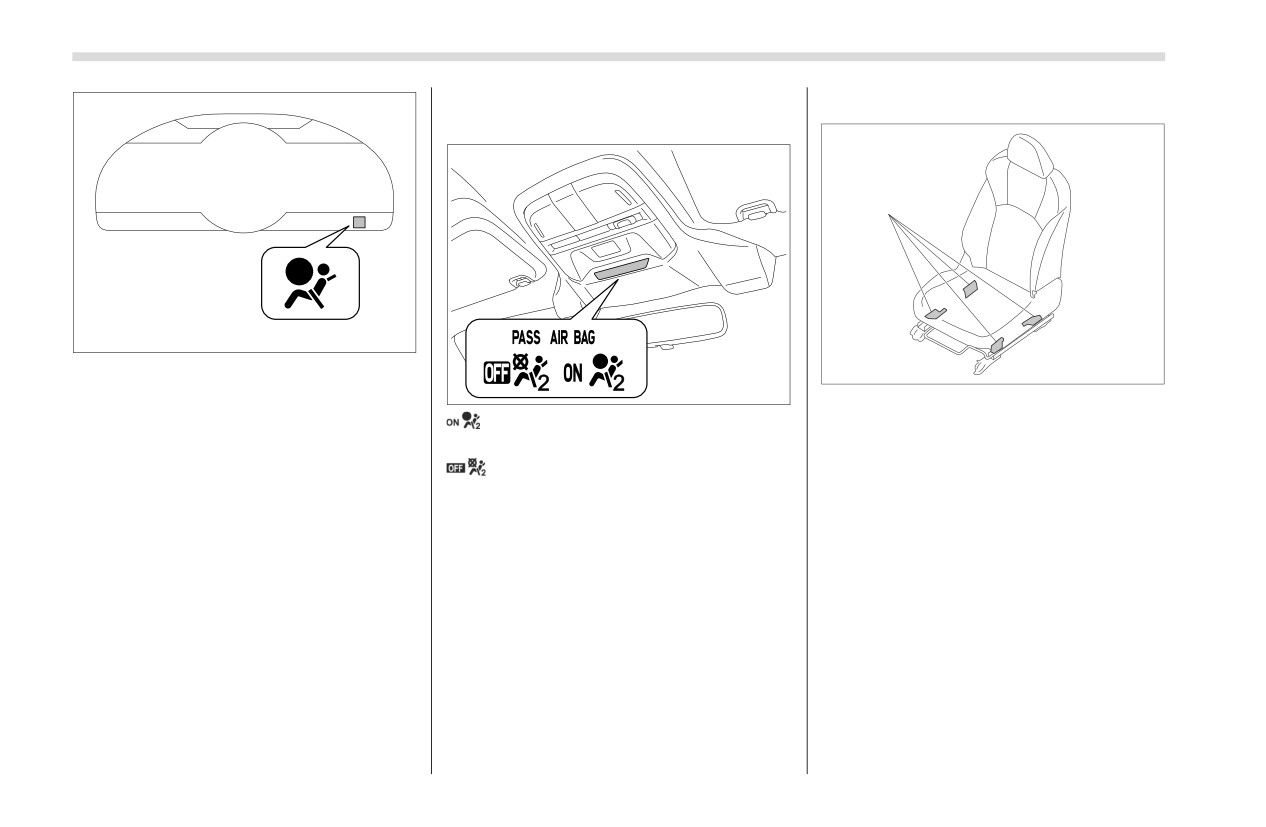 PASS AIR BAG

OFF 2 ON 2

ON 2

OFF 2