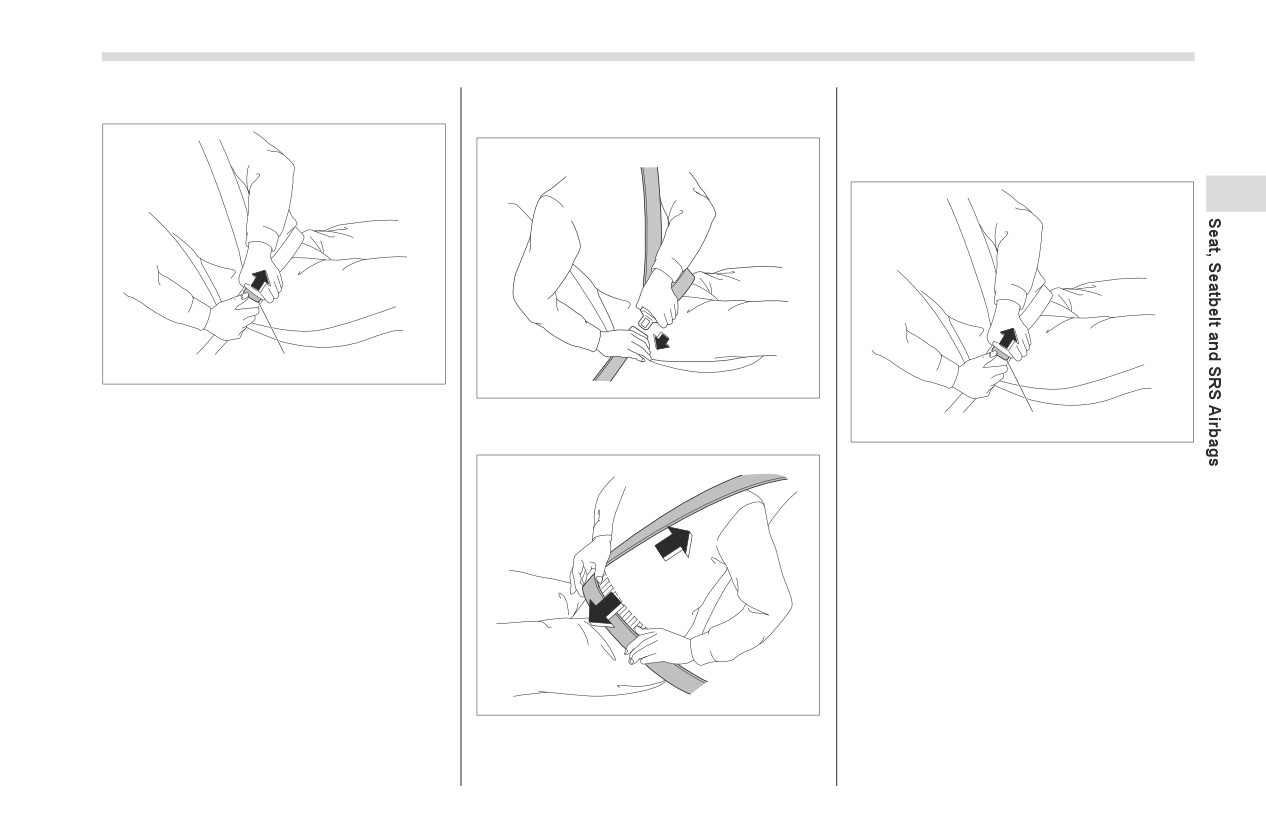 Seat, Seatbelt and SRS Airbags