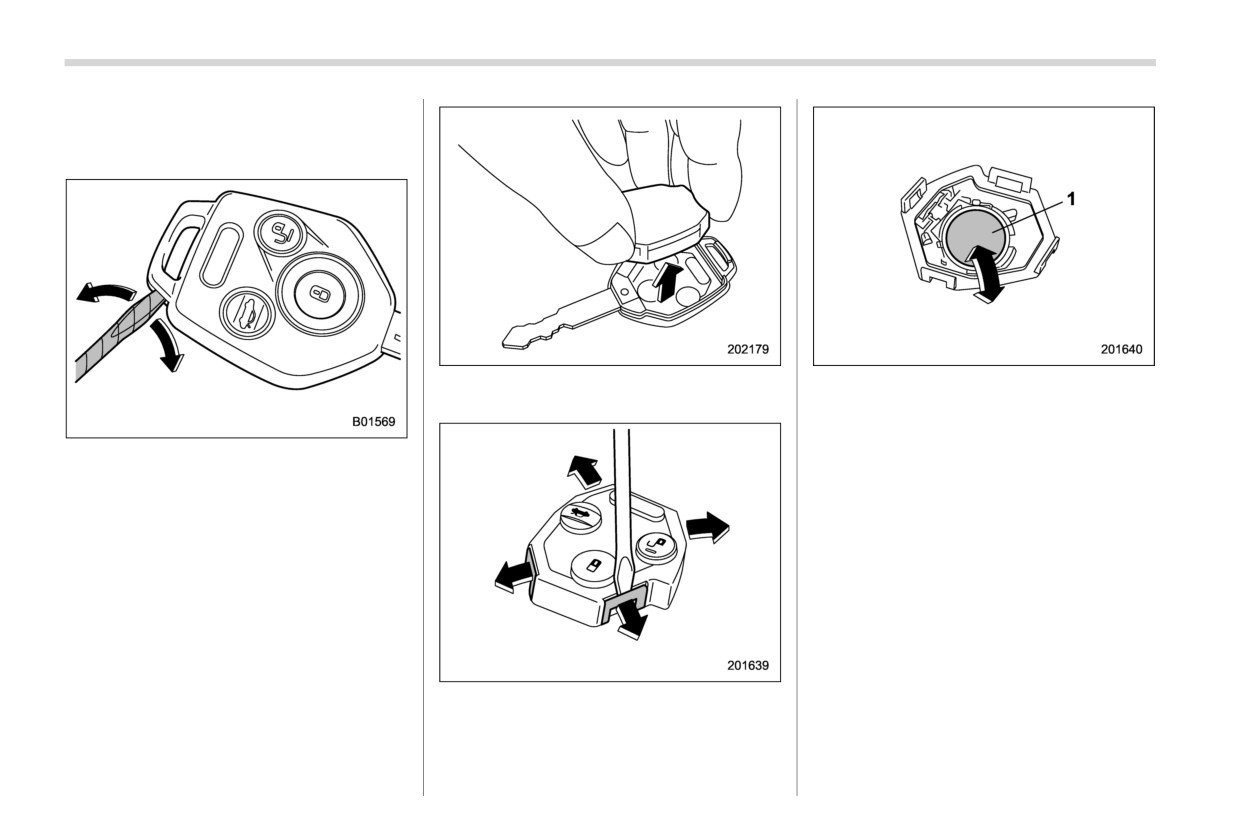 B01569

202179

201639

1

201640