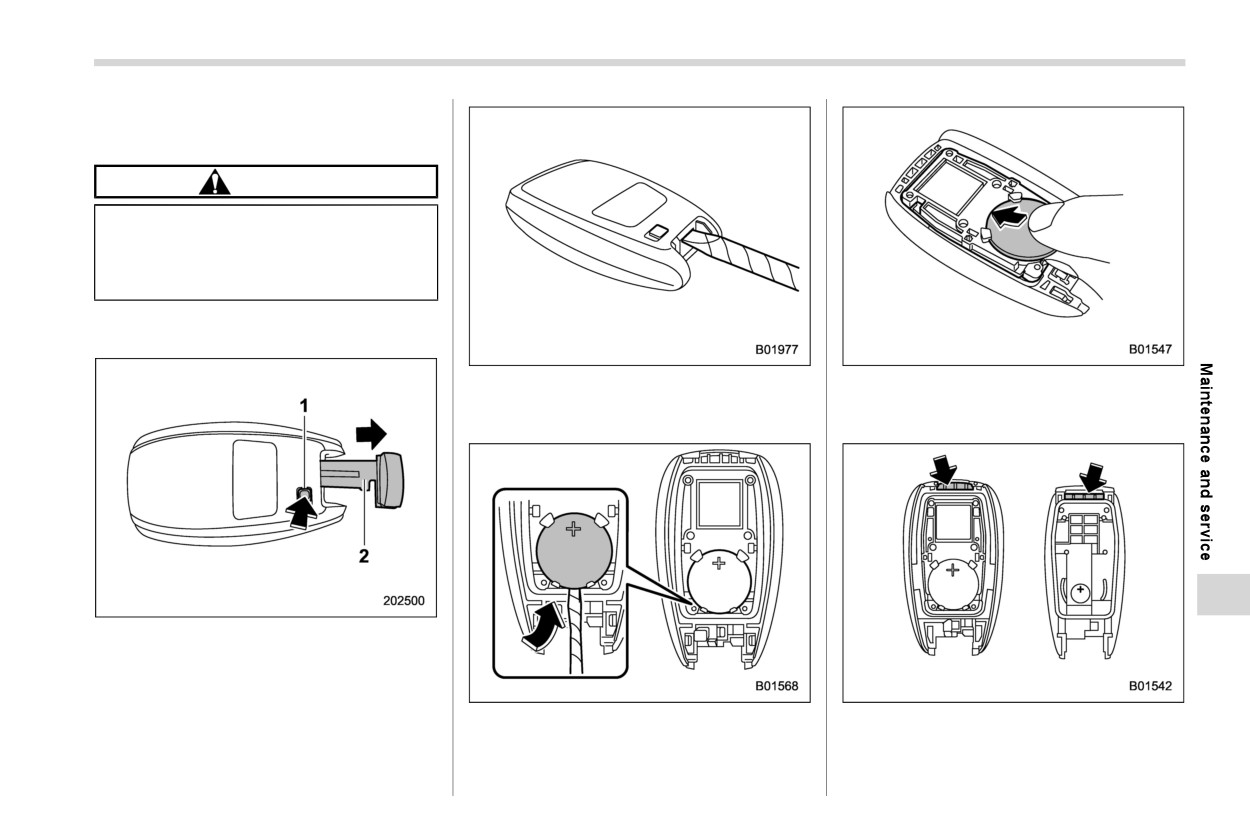 1

2

202500

B01977

B01568

B01547

B01542

Maintenance and service