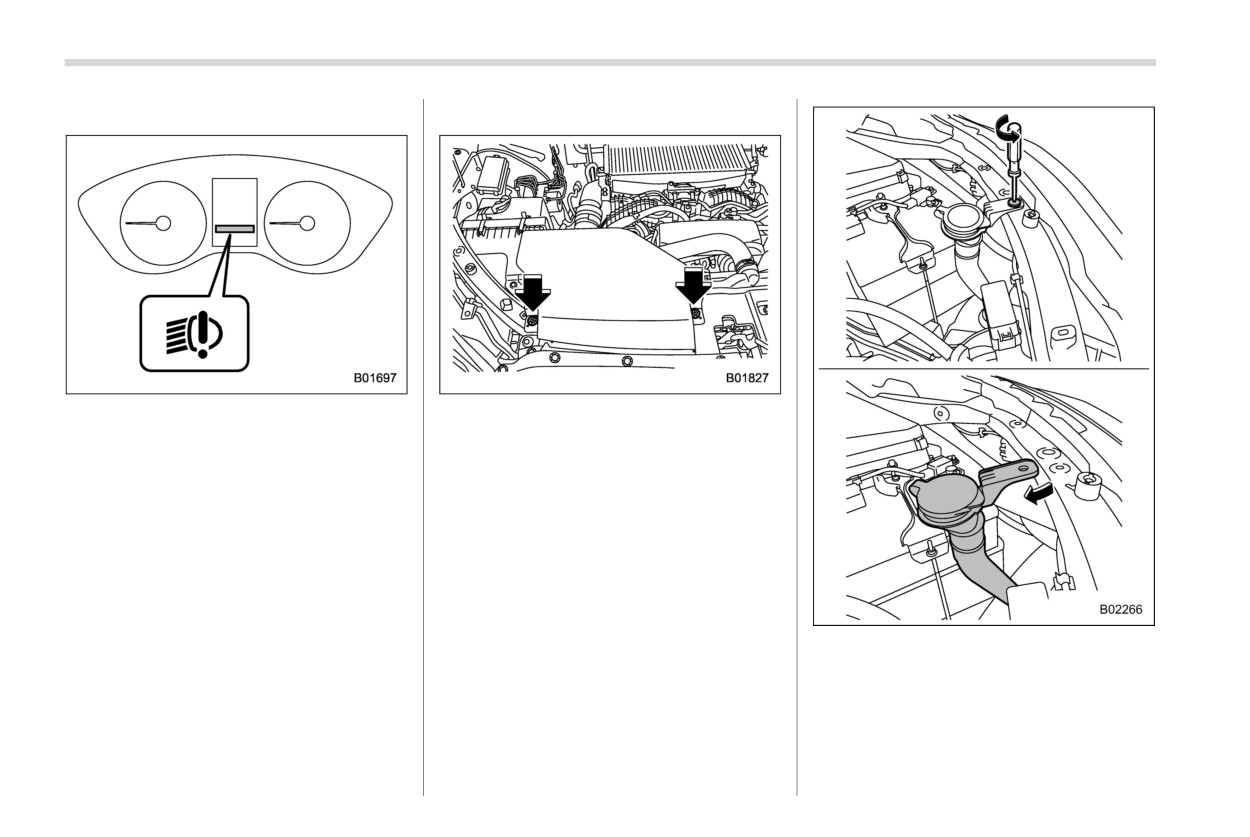 B01697

B01827

B02266