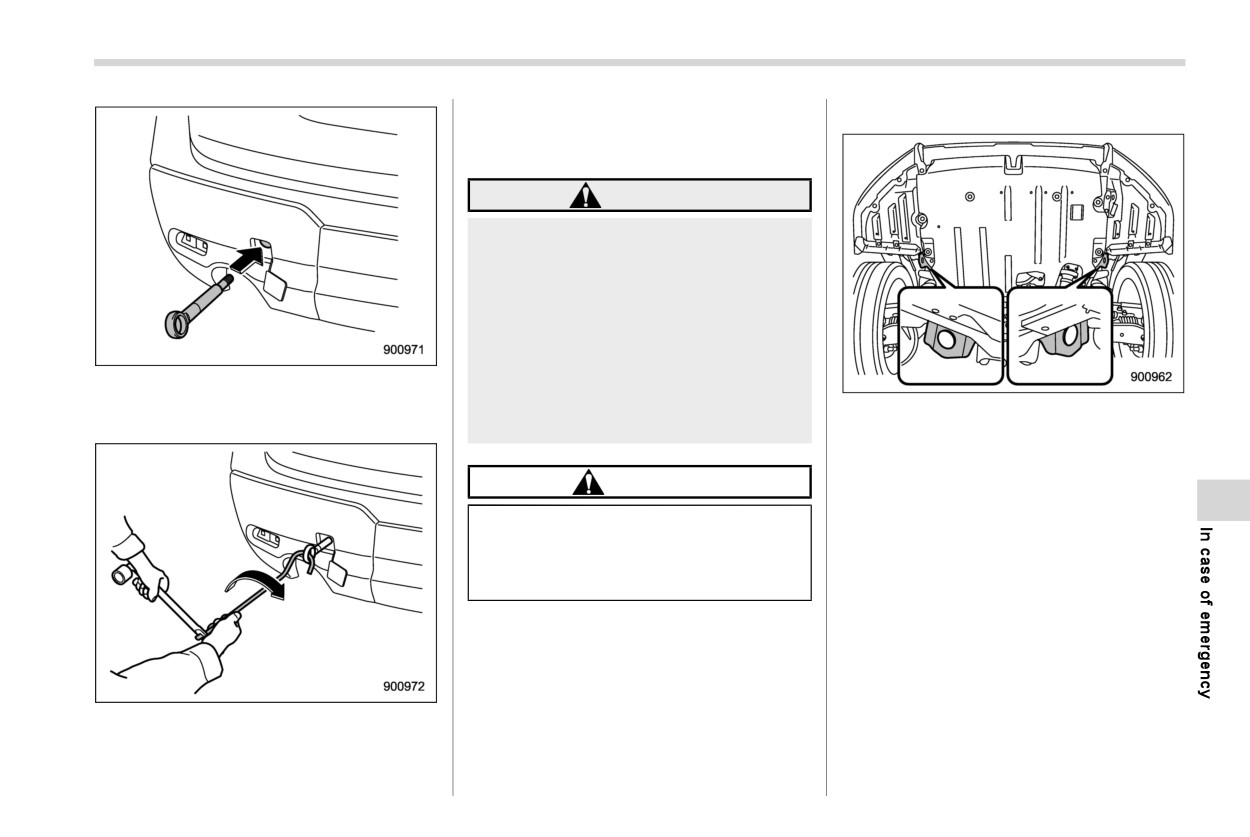 900971

900972

900962

In case of emergency