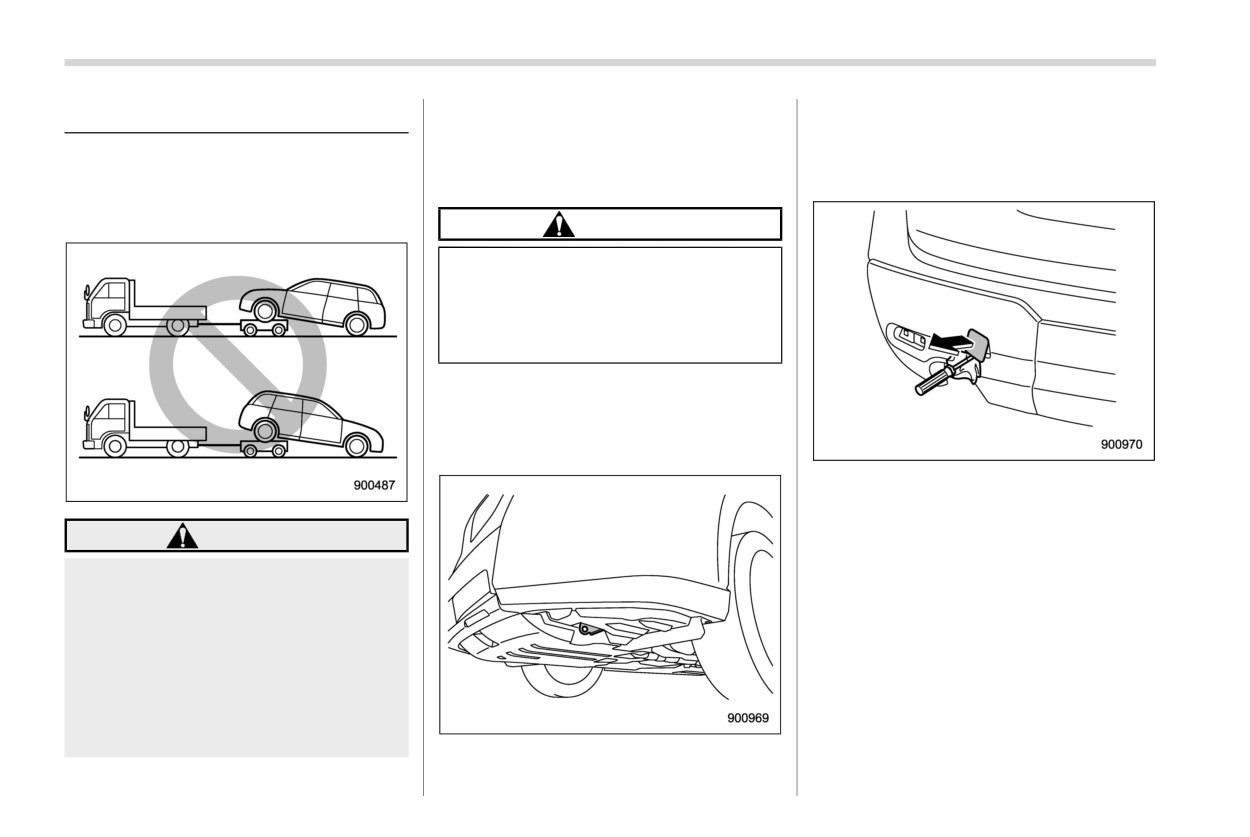 900487

900969

900970