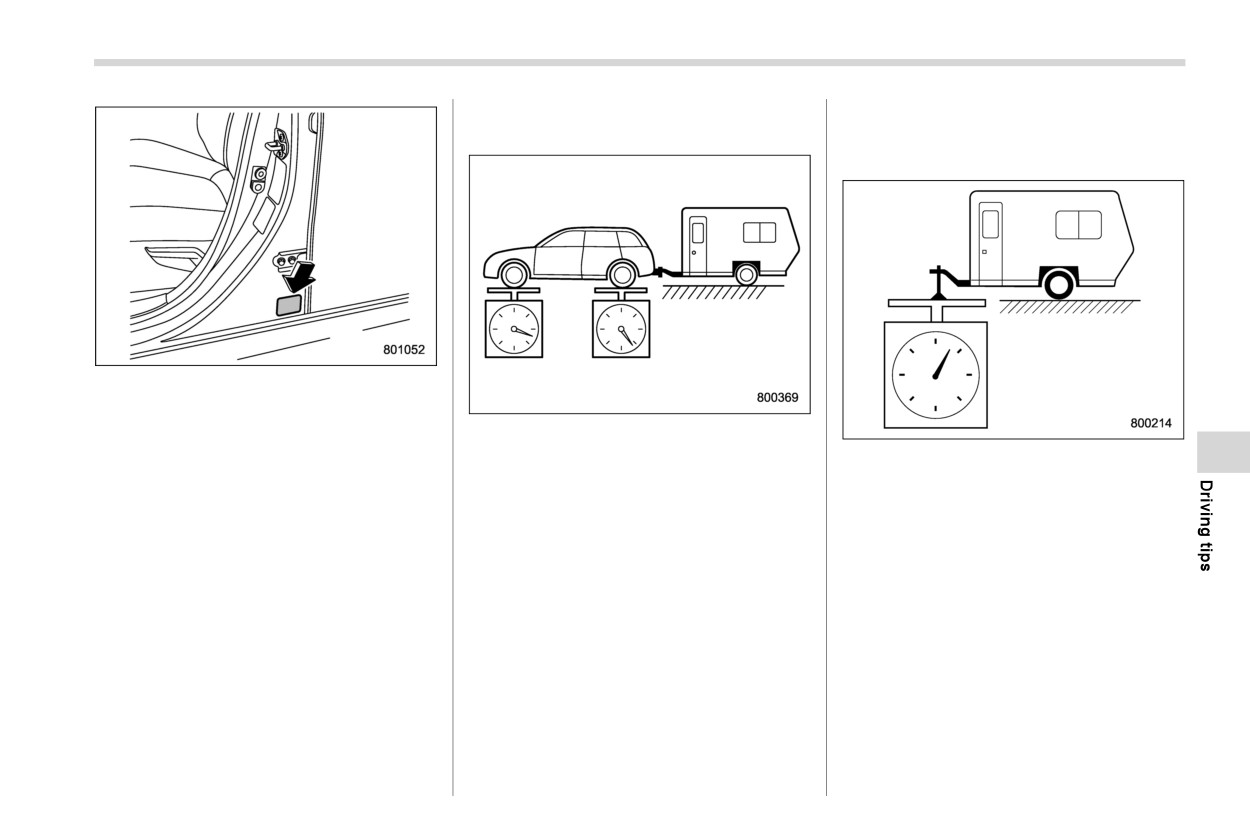 801052

800369

800214

Driving tips