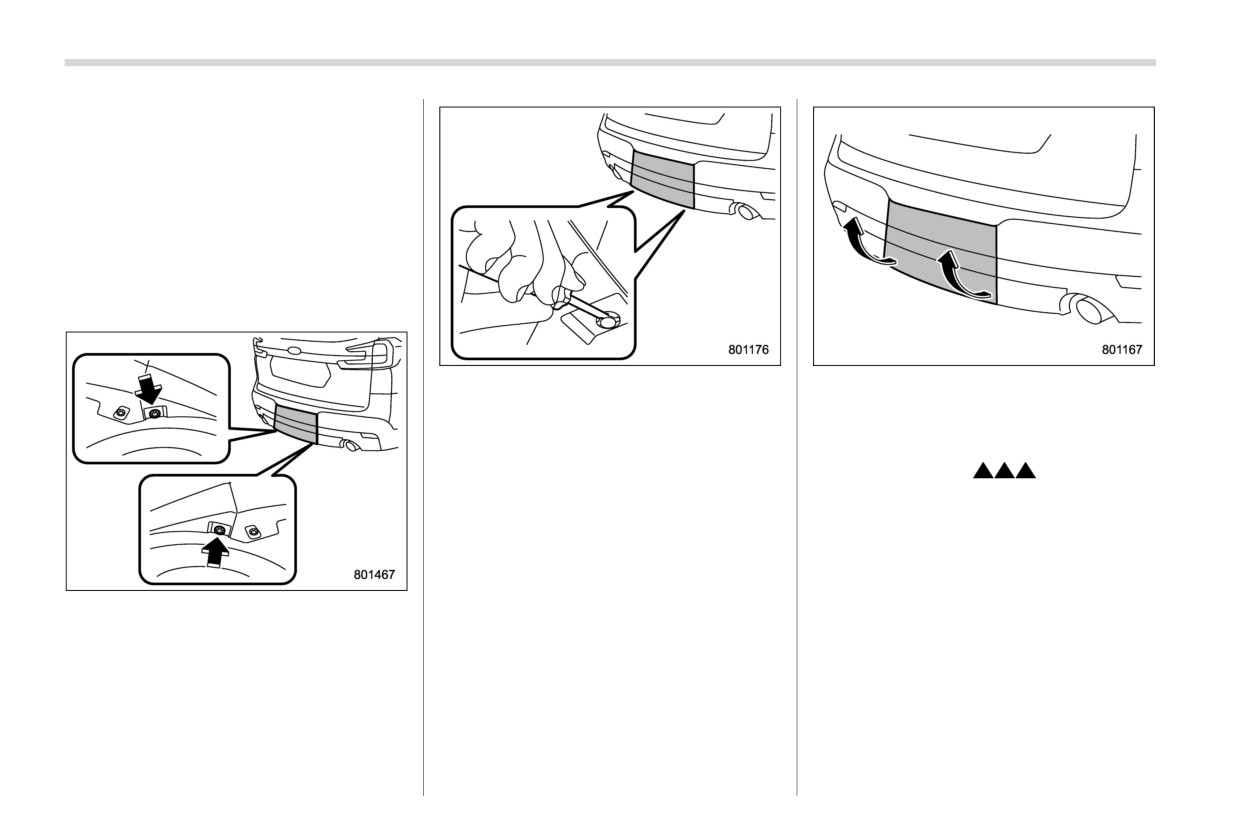 801467

801176

801167