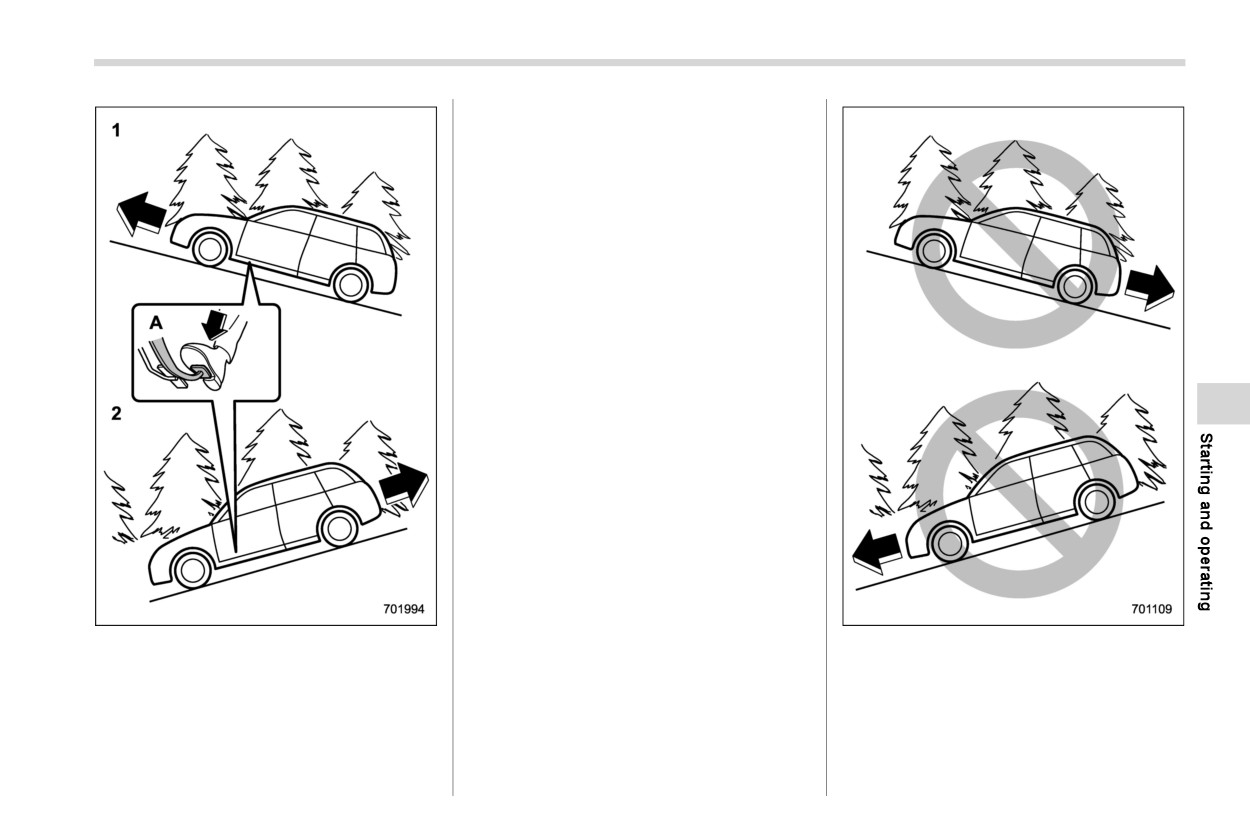 1

A

2

701994

701109

Starting and operating