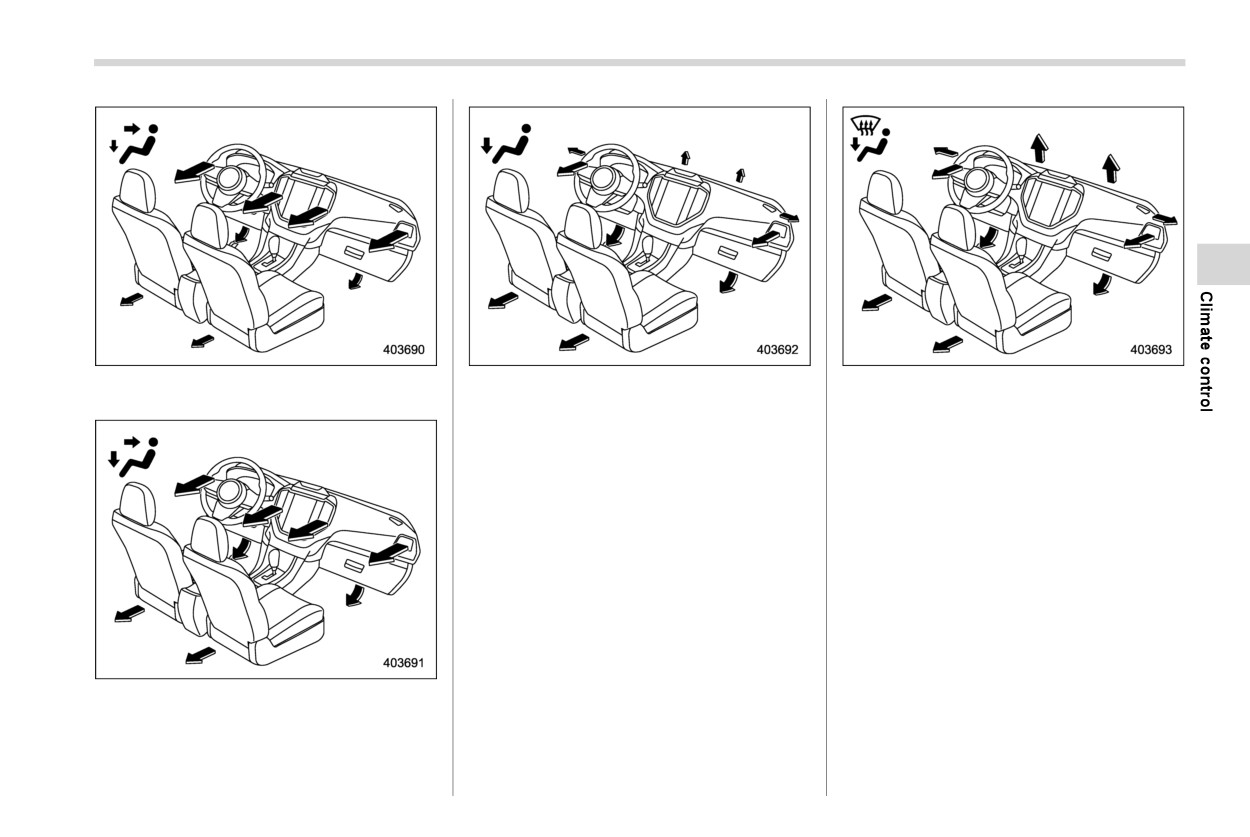 403690

403691

403692

403693

Climate control