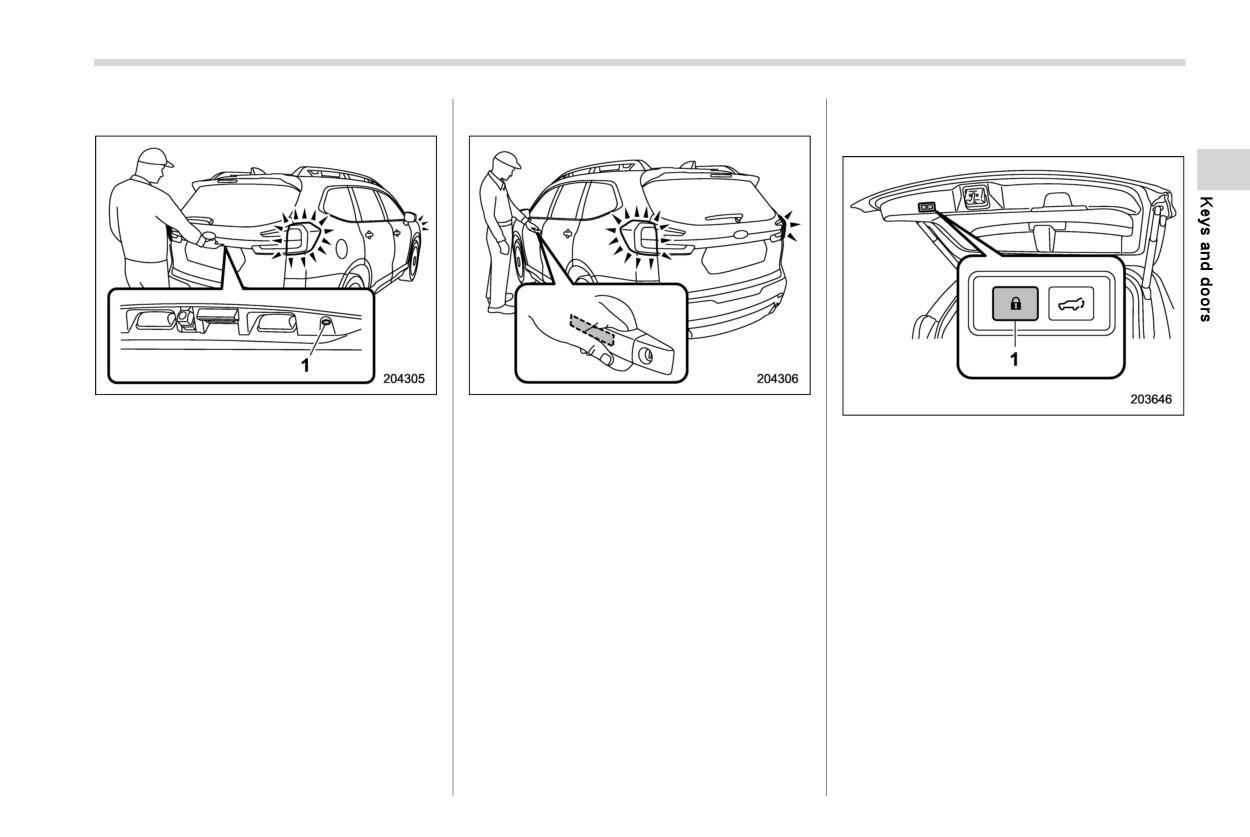 1
204305

204306

1
203646

Keys and doors