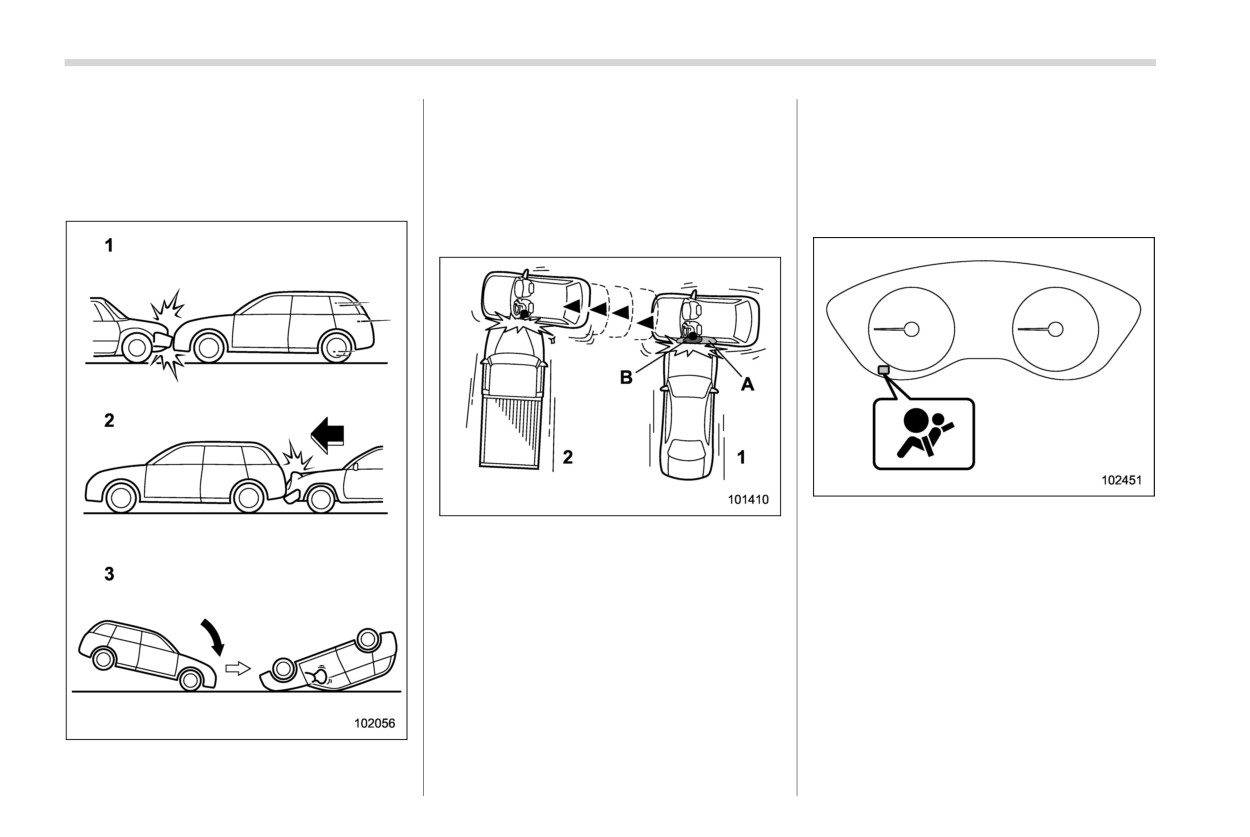 1

2

3

102056

B

A

2

1

101410

102451