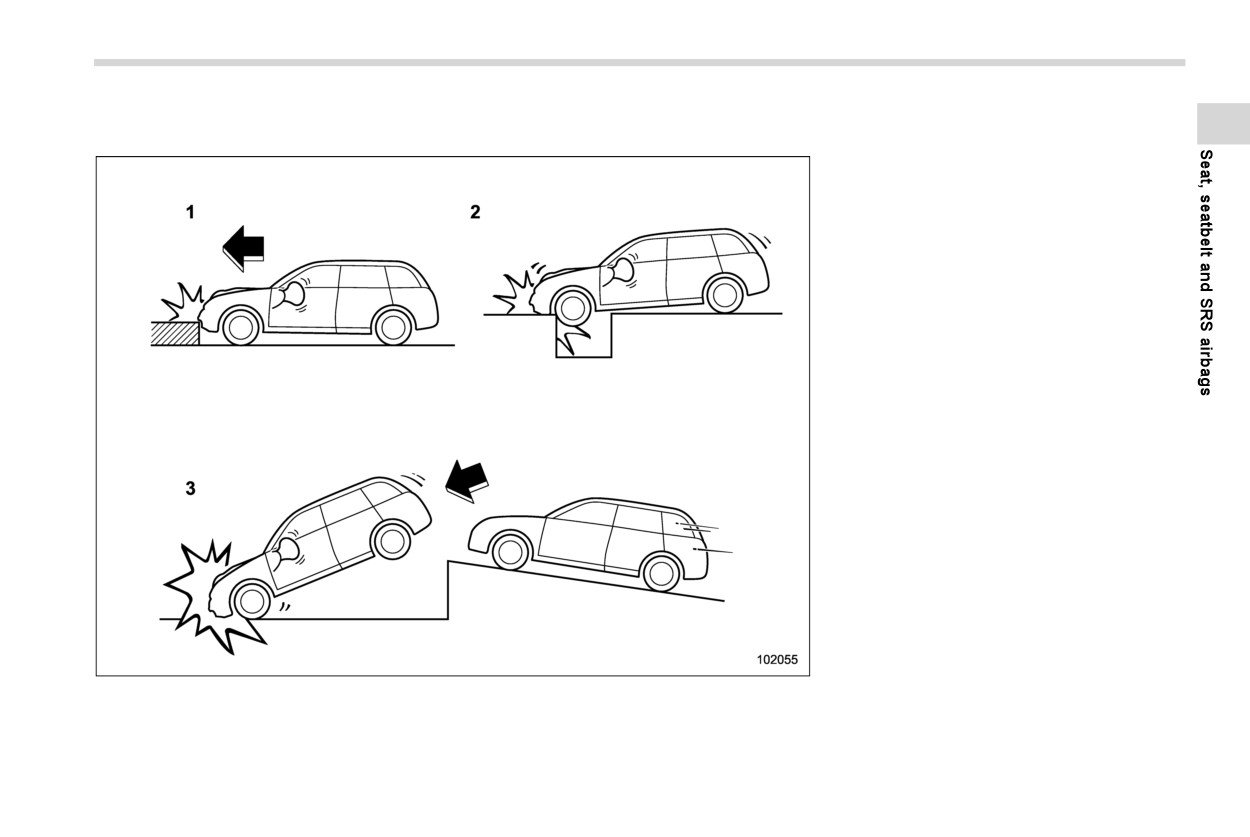 1

2

3

102055

Seat, seatbelt and SRS airbags