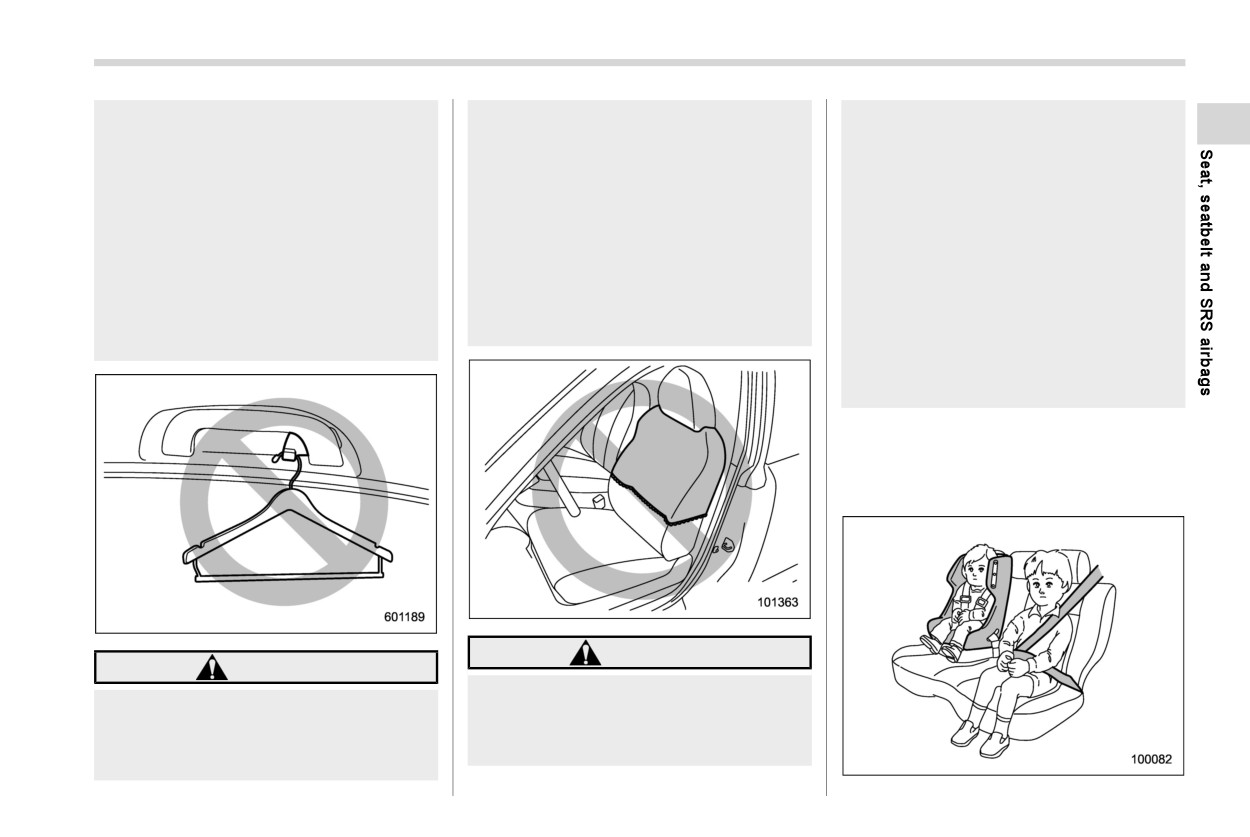 601189

101363

100082

Seat, seatbelt and SRS airbags