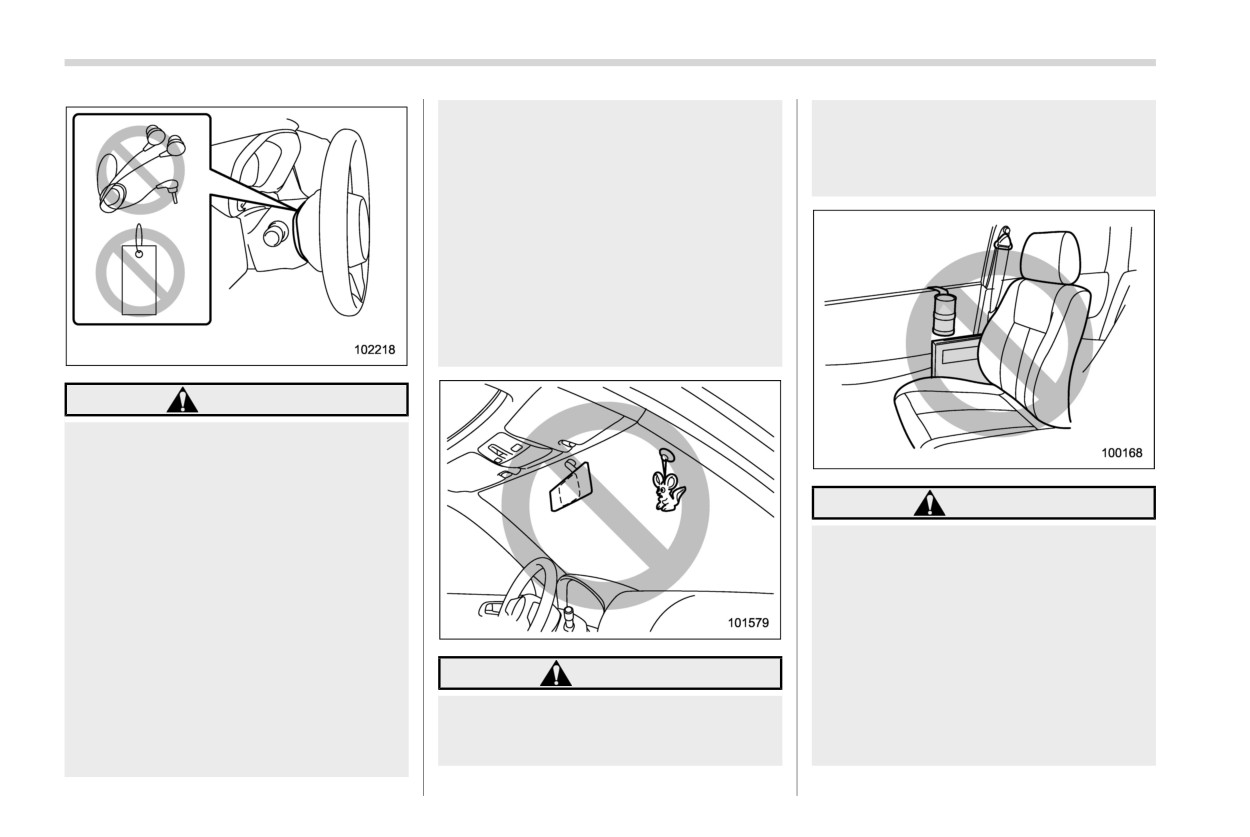 102218

101579

100168