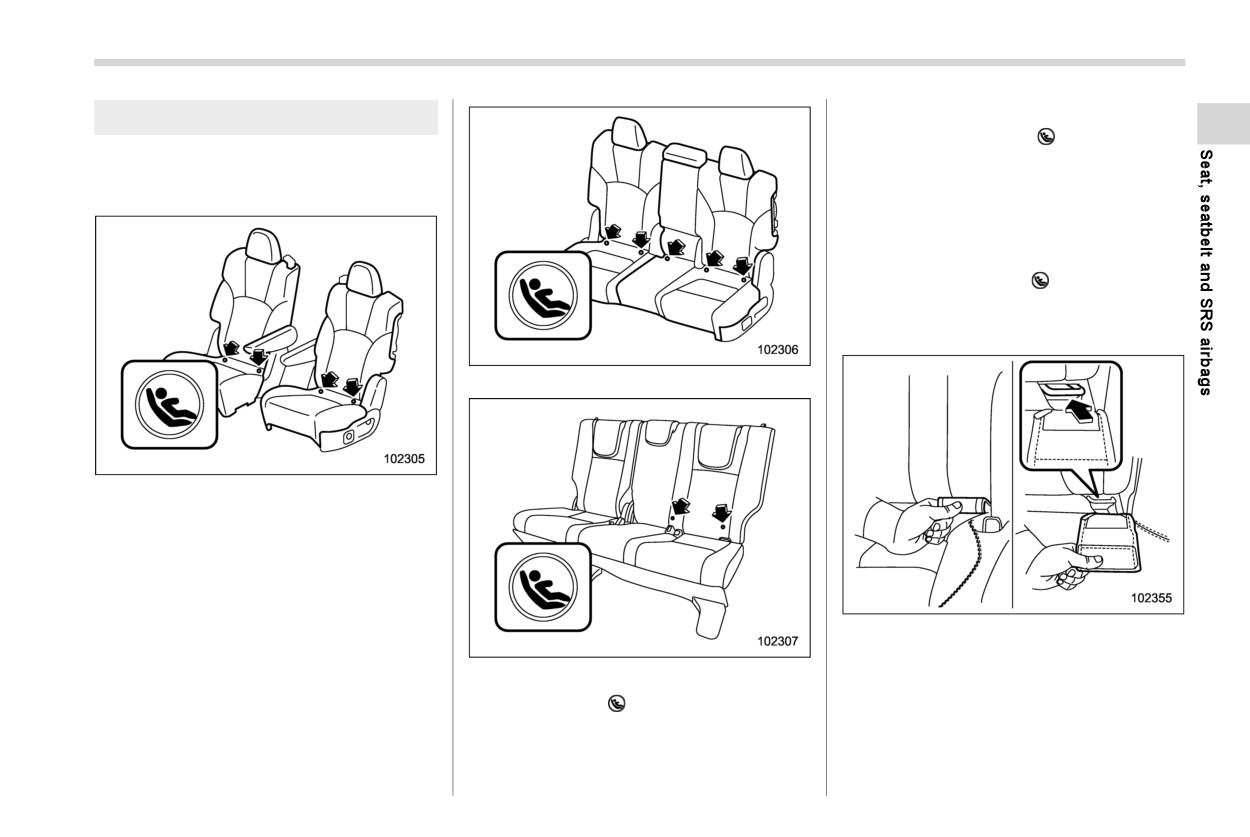 102305

102306

102307

102355

Seat, seatbelt and SRS airbags