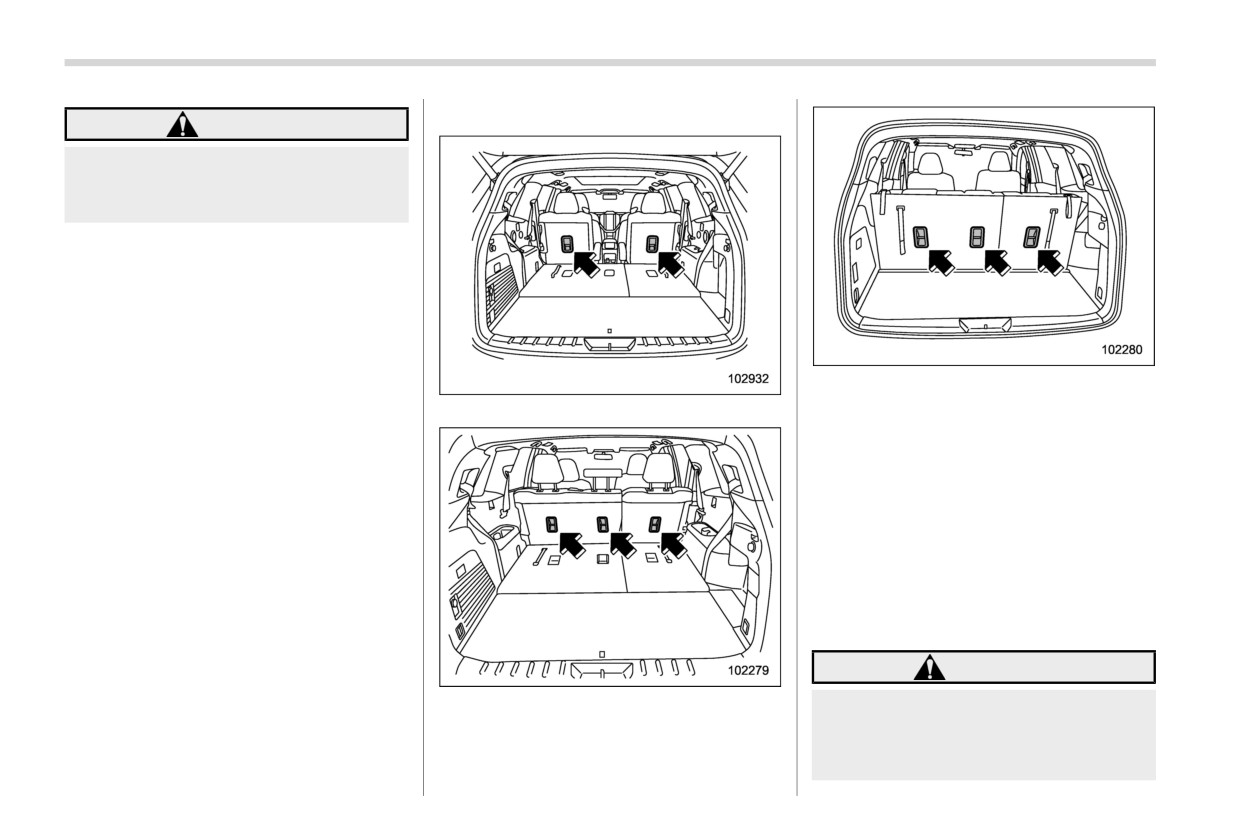 102932

102279

102280