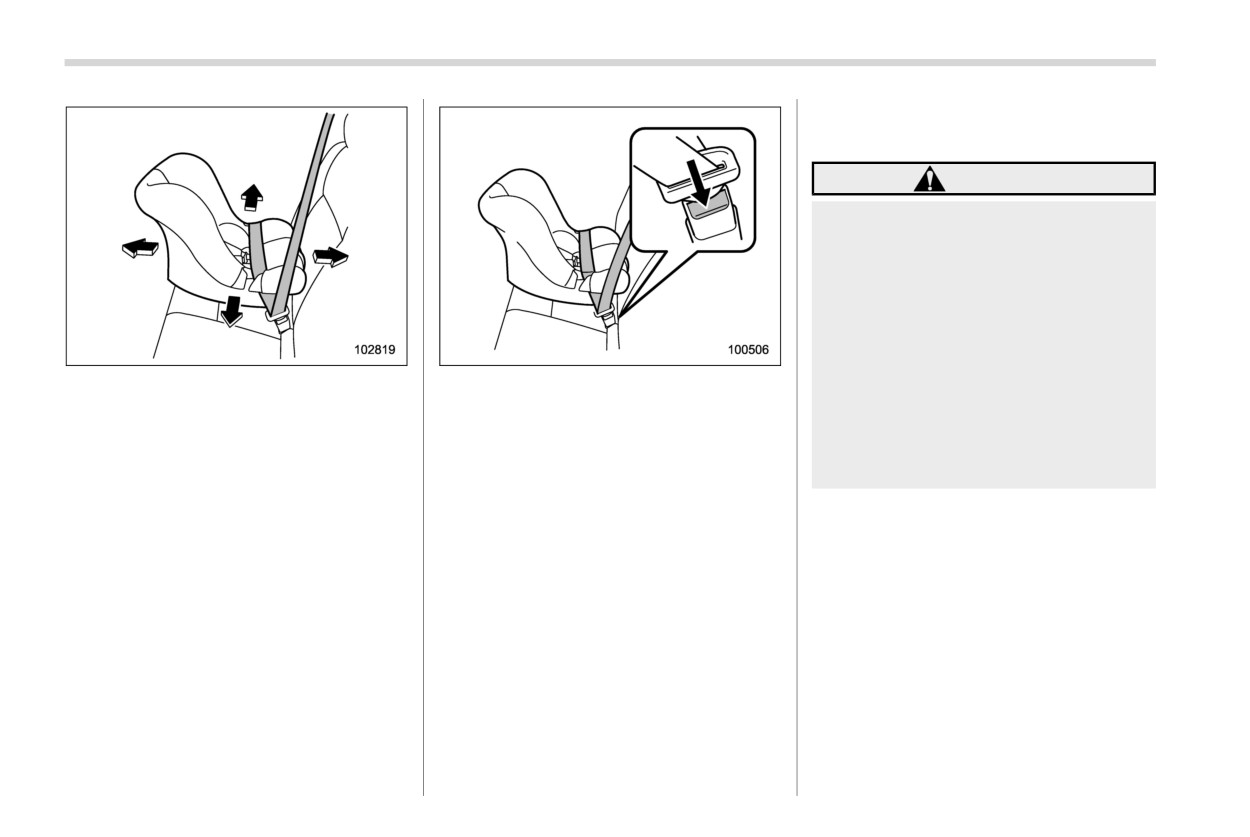 102819

100506