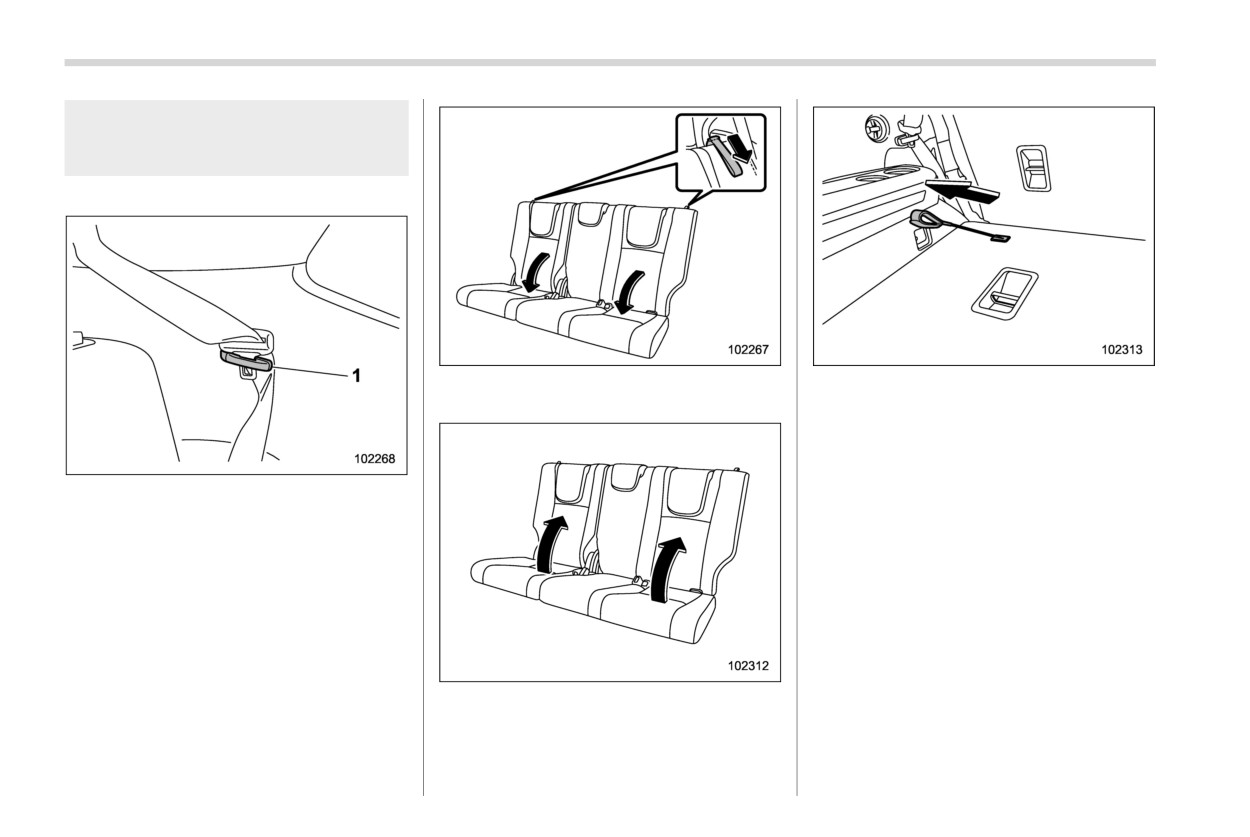 1

102268

102267

102312

102313