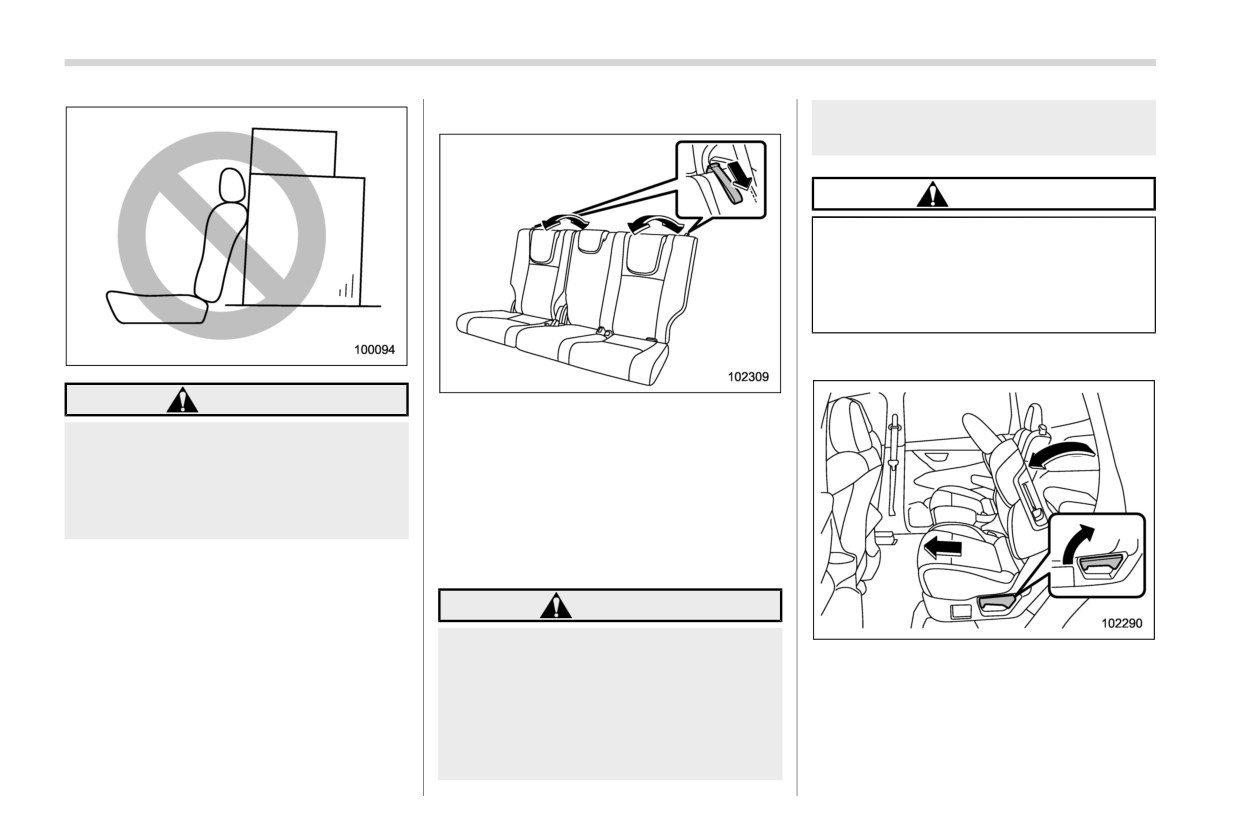 100094

102309

102290