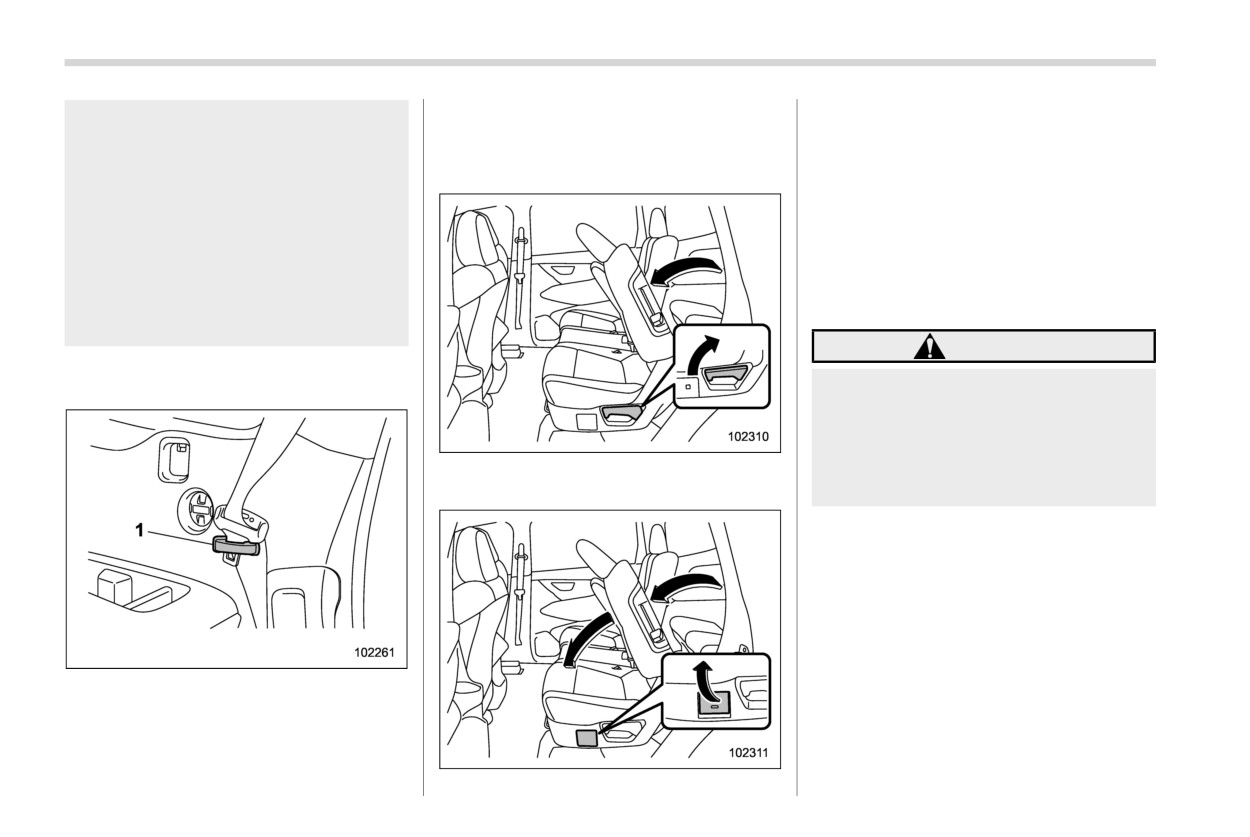 1

102261

102310

102311