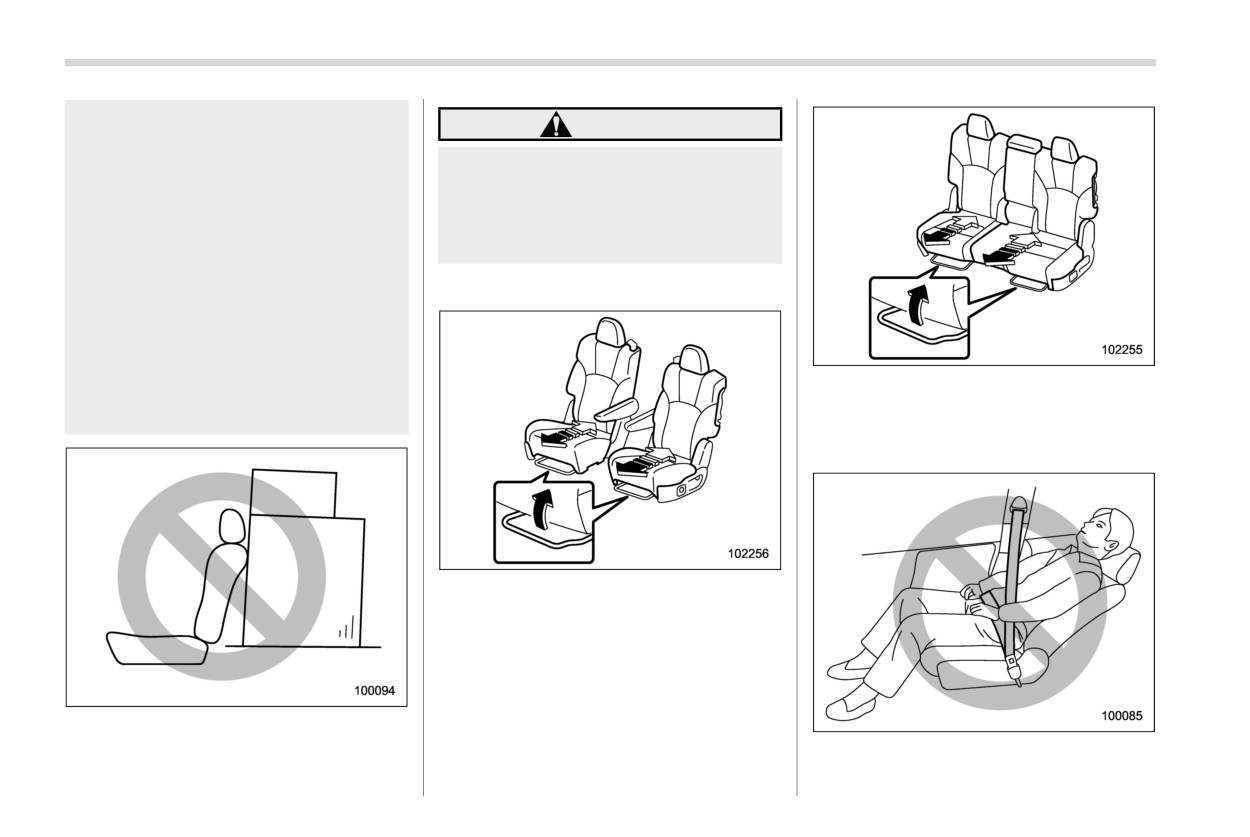 100094

102256

102255

100085