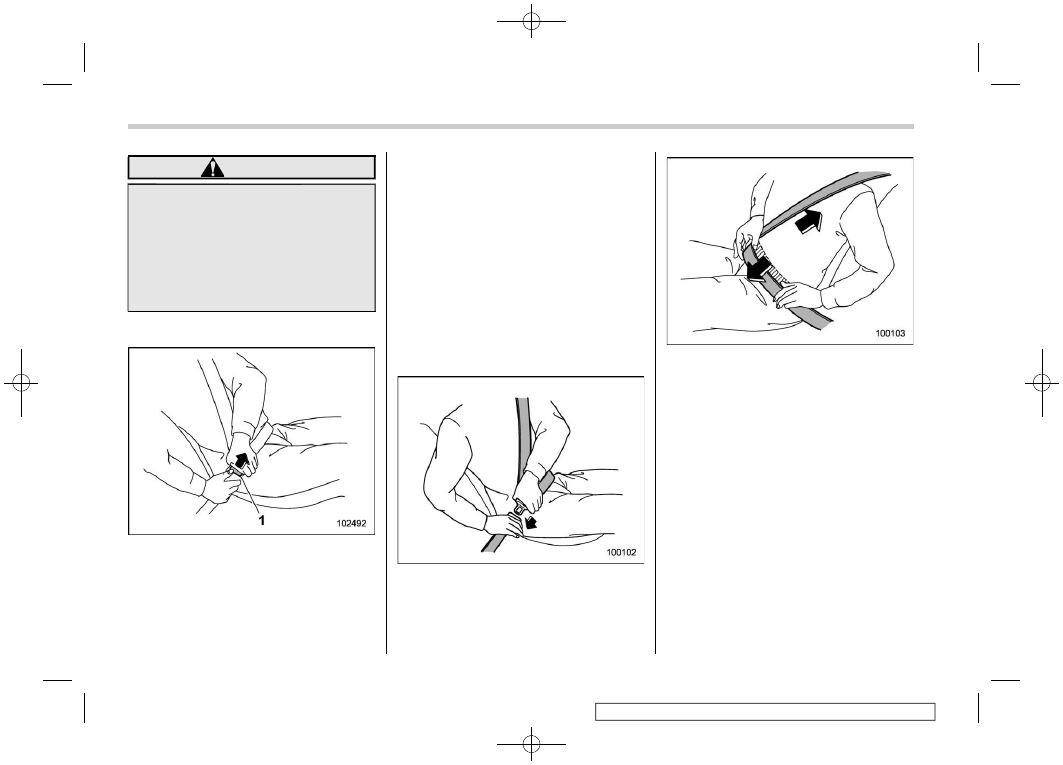 1

102492

100102

100103