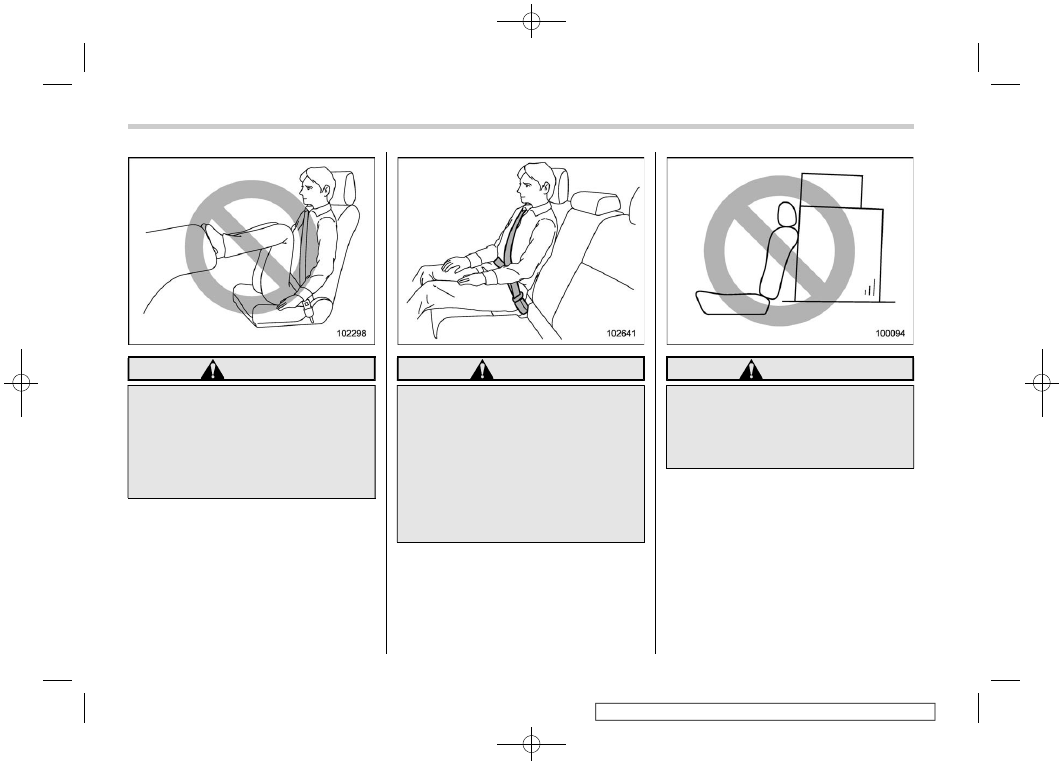 102298

102641

100094