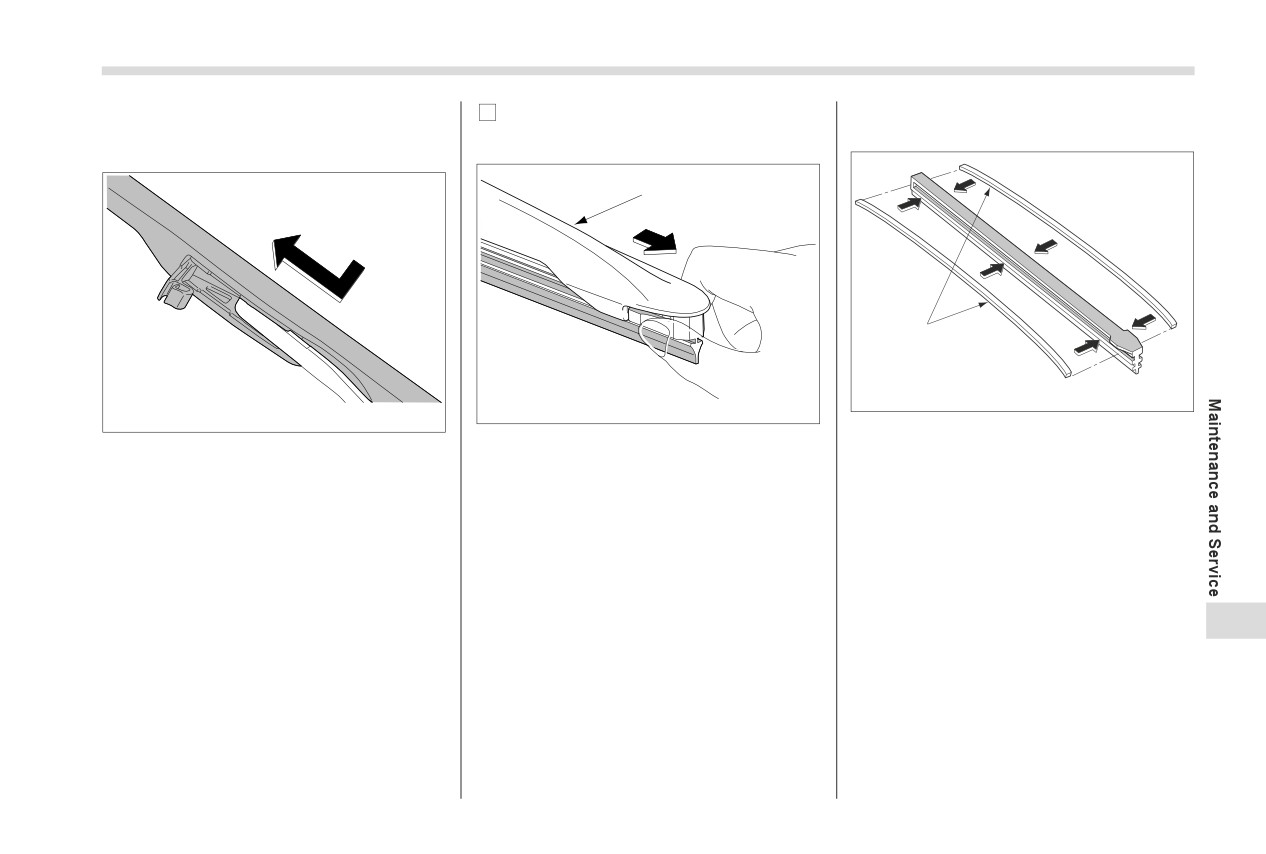 Maintenance and Service