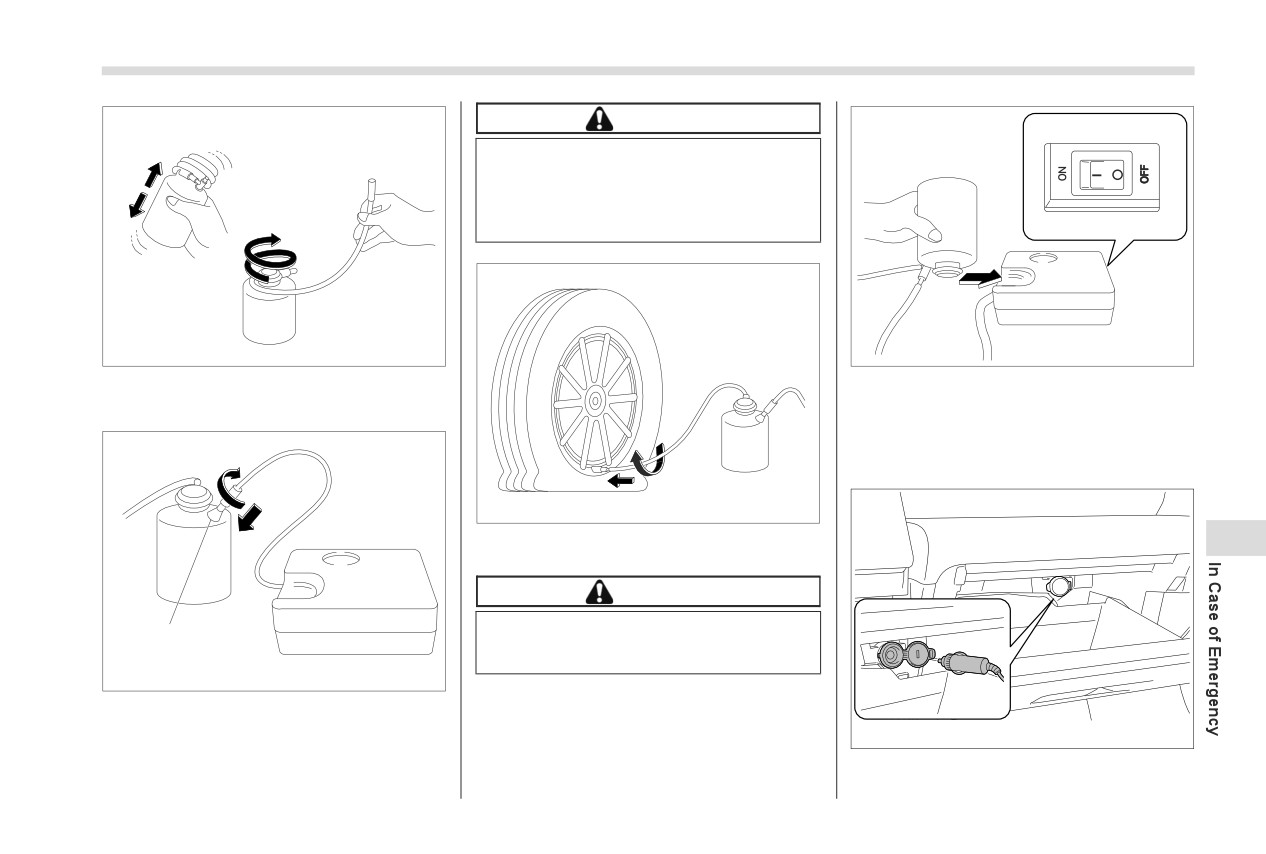 ON
OFF
In Case of Emergency