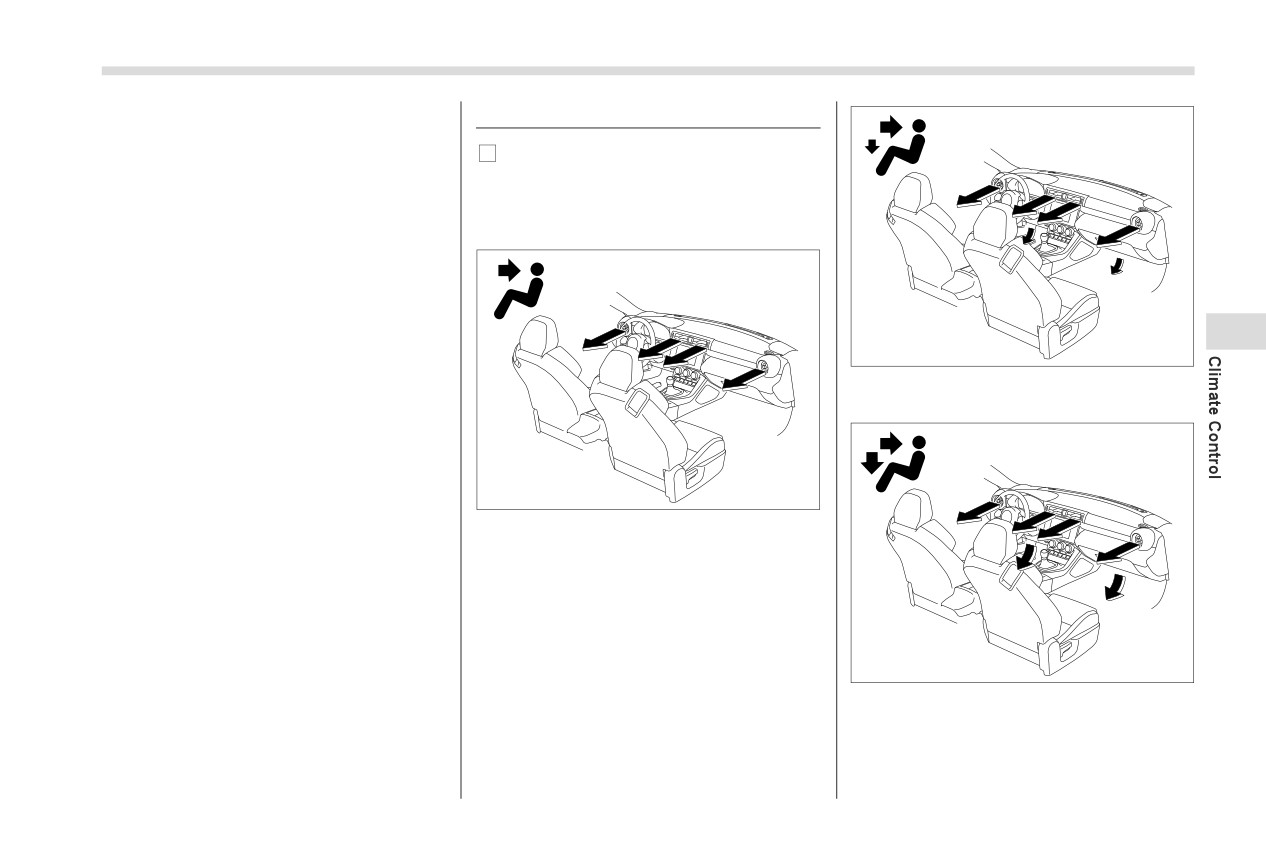 Climate Control