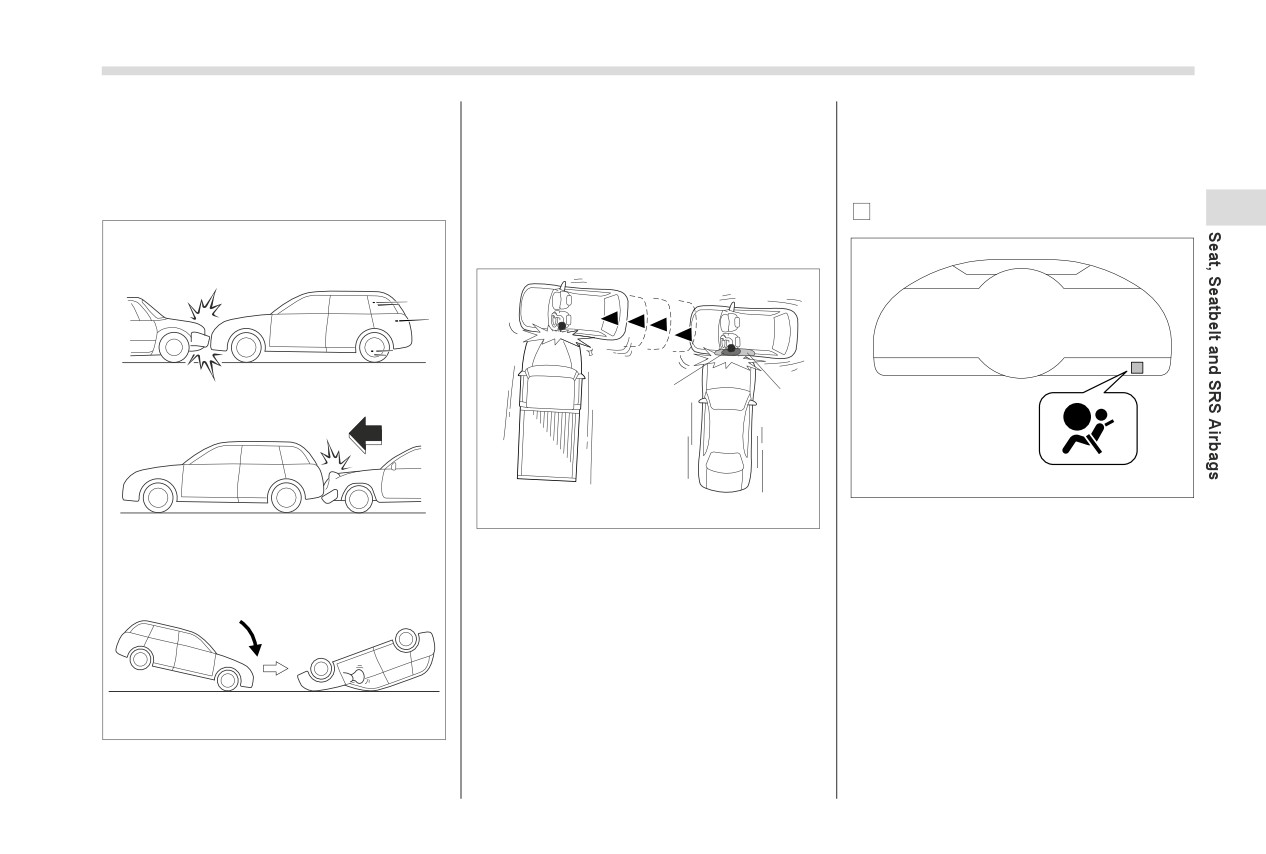 Seat, Seatbelt and SRS Airbags