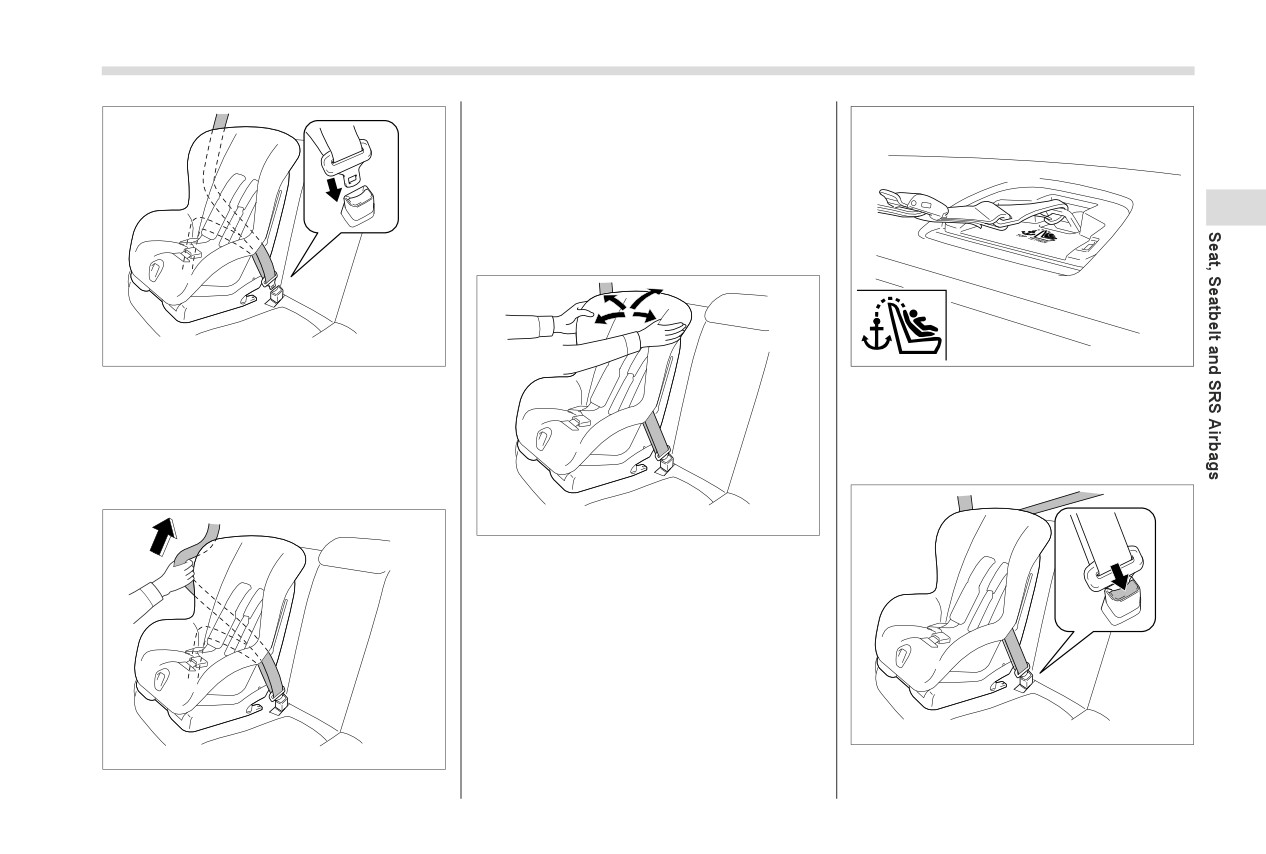 Seat, Seatbelt and SRS Airbags