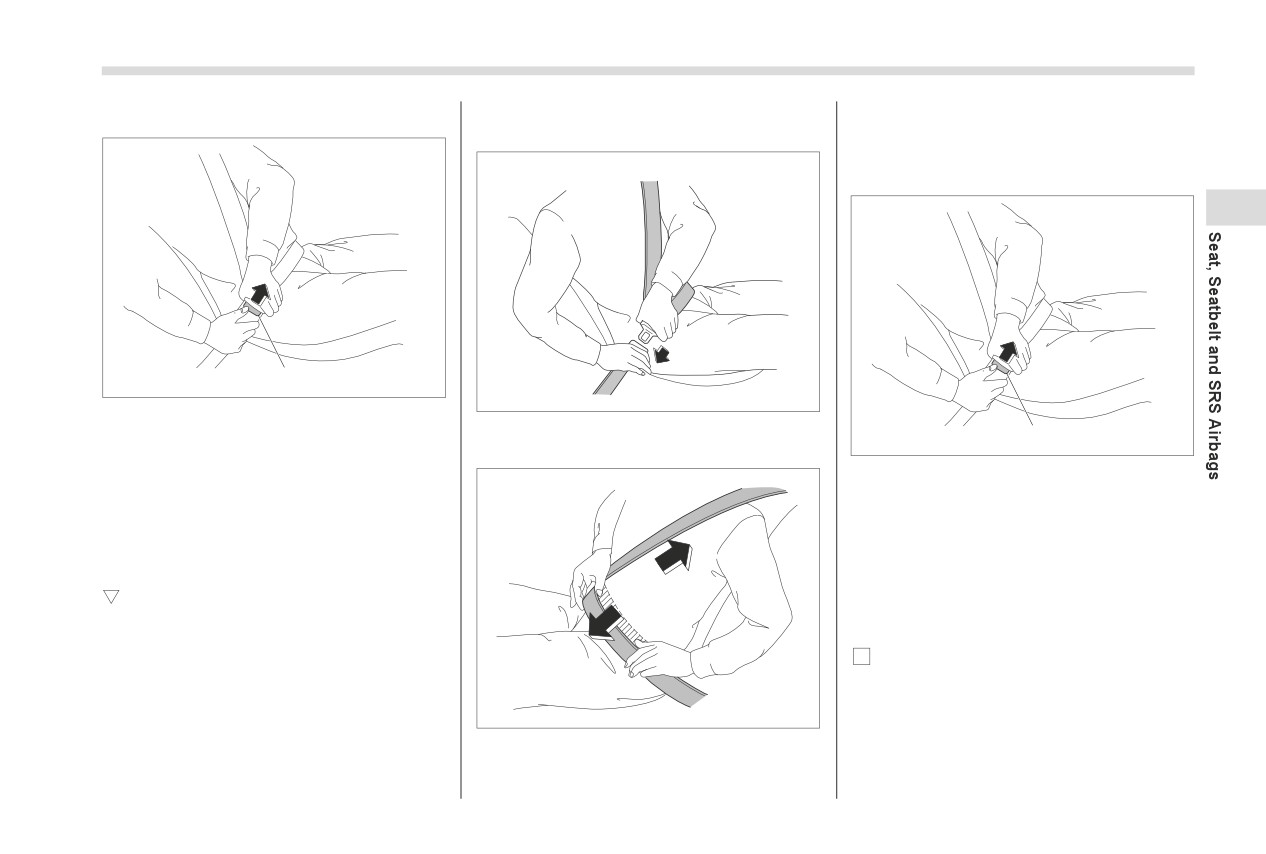 Seat, Seatbelt and SRS Airbags