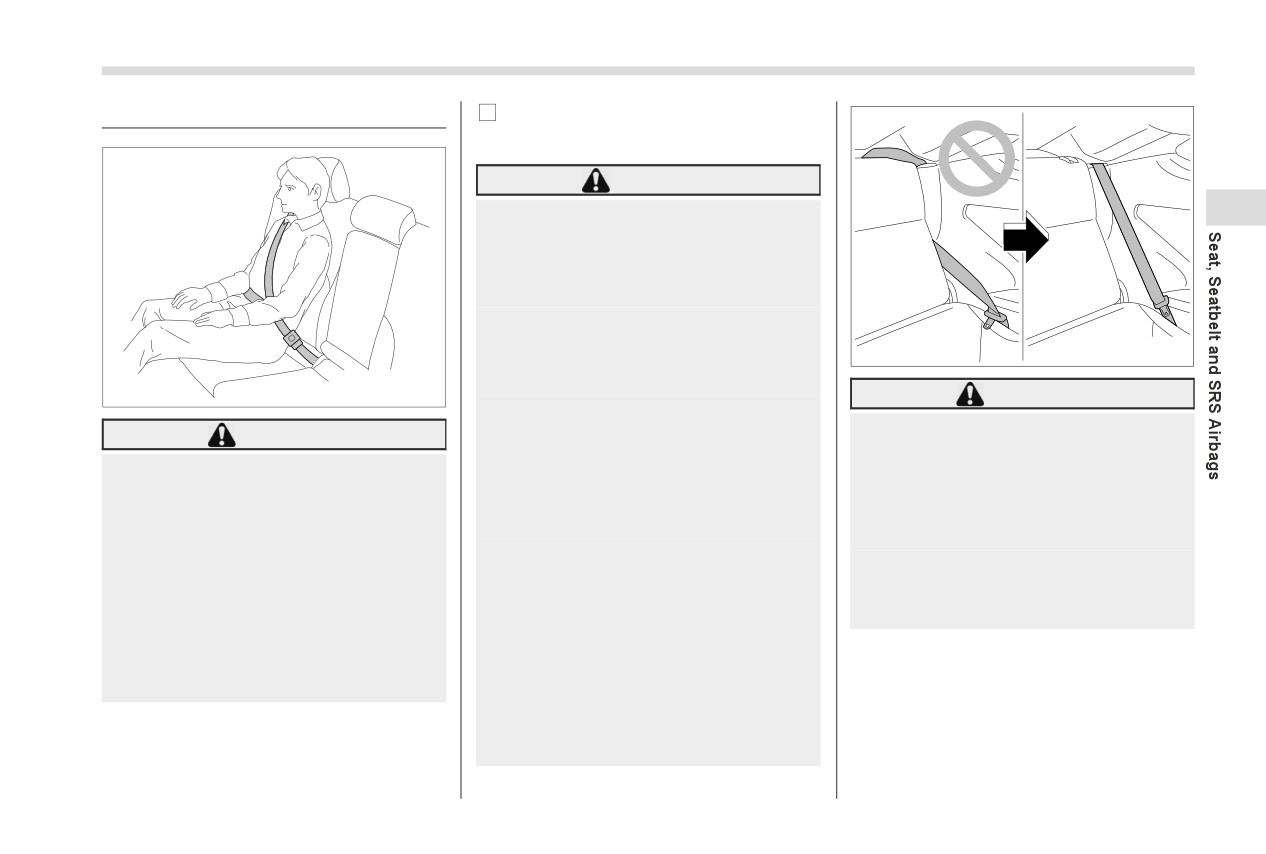 Seat, Seatbelt and SRS Airbags