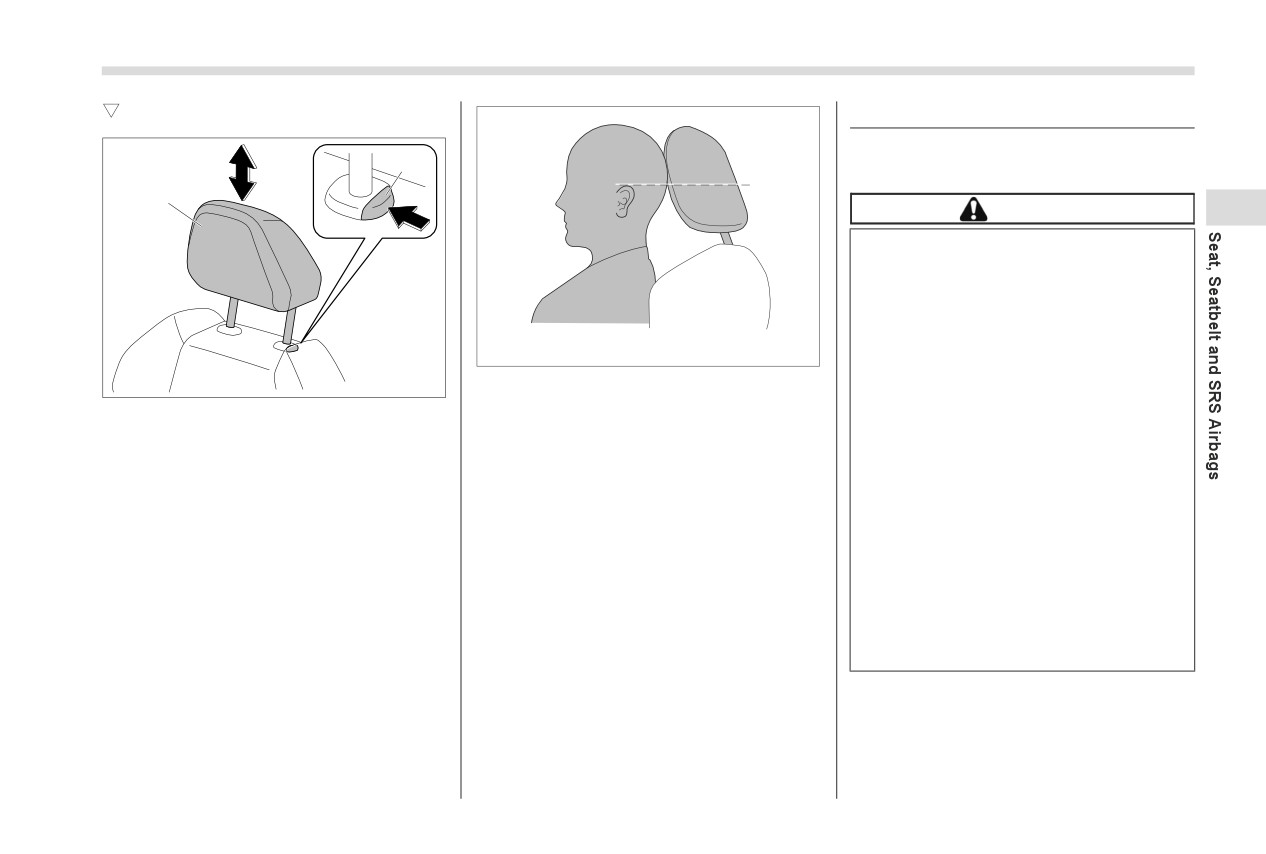 Seat, Seatbelt and SRS Airbags