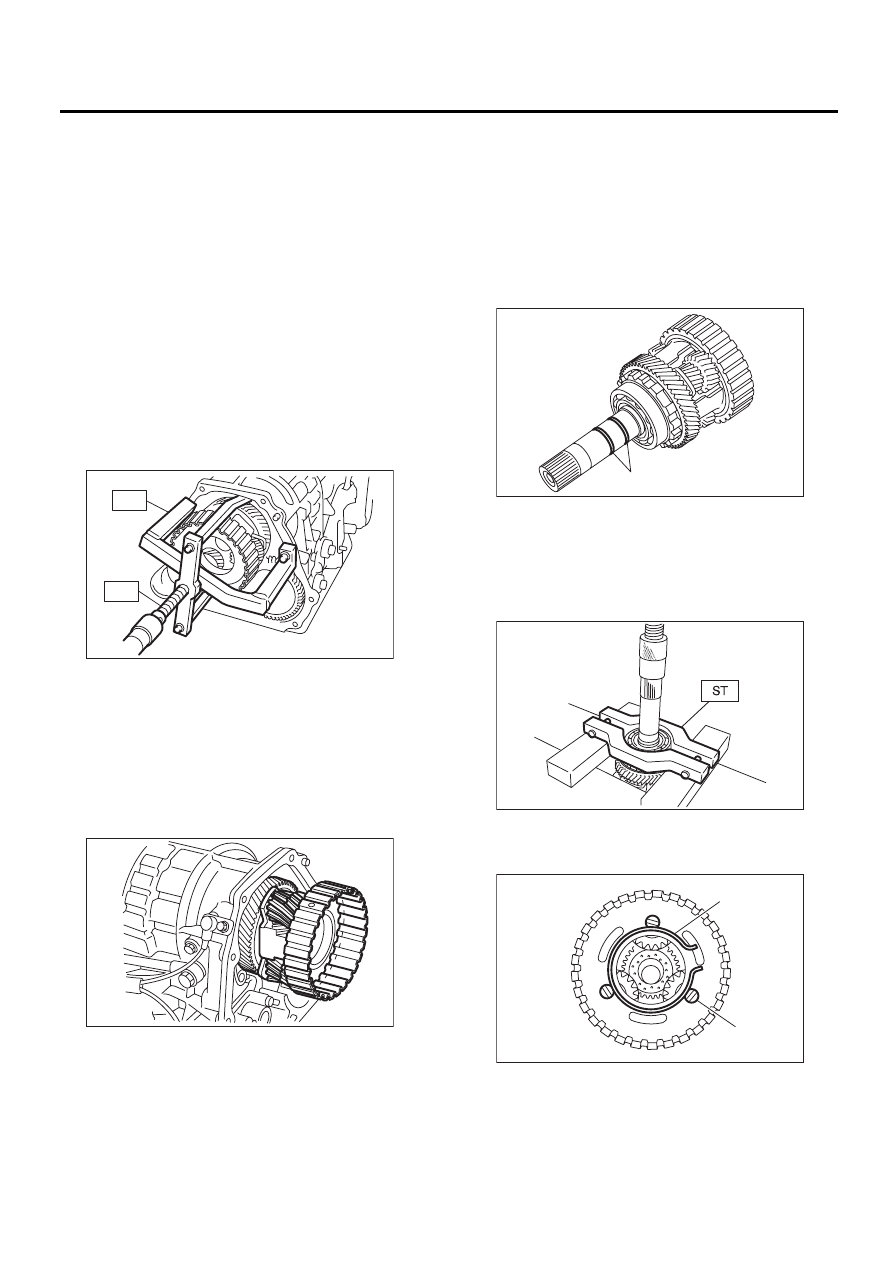 ST