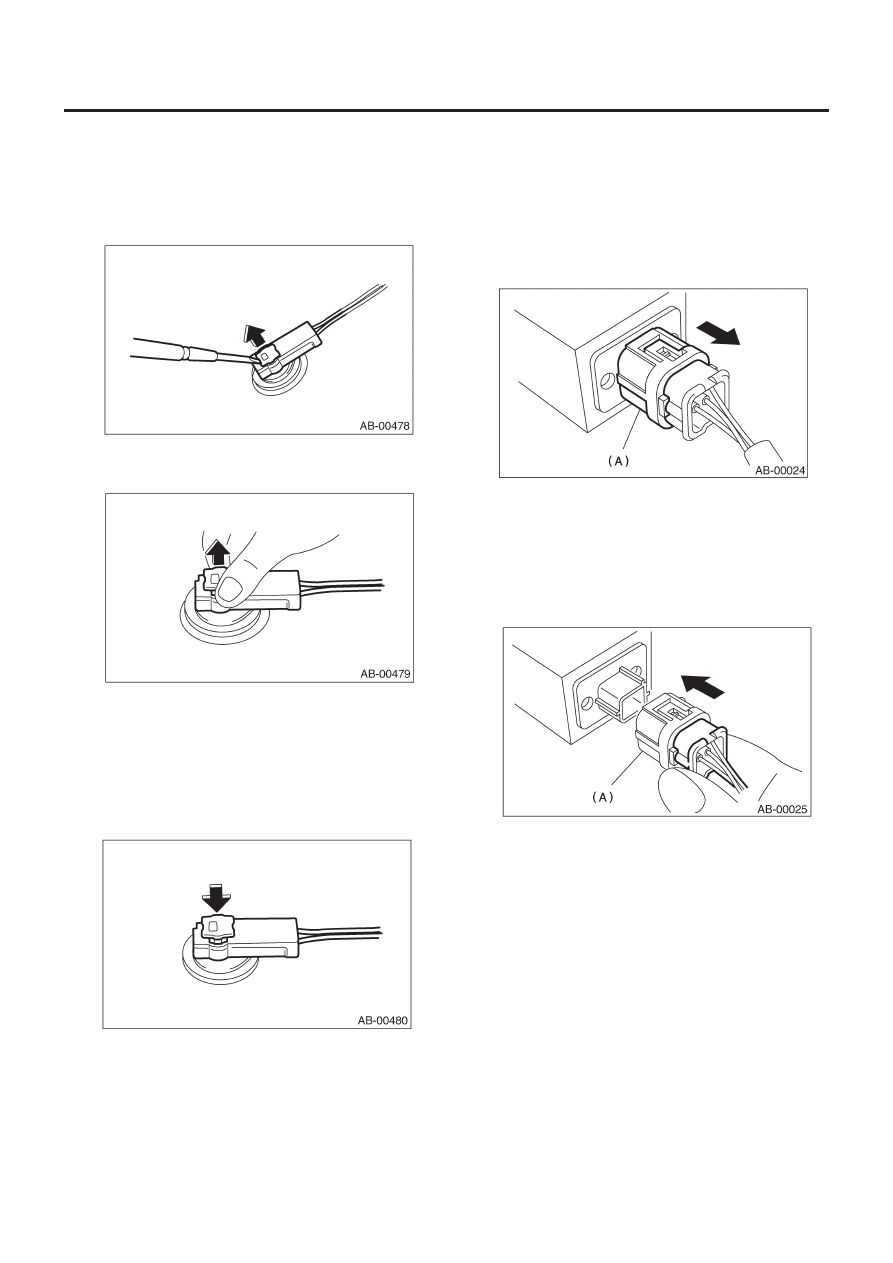 AB-00478

AB-00479

AB-00480

(A)

AB-00024

(A)

AB-00025