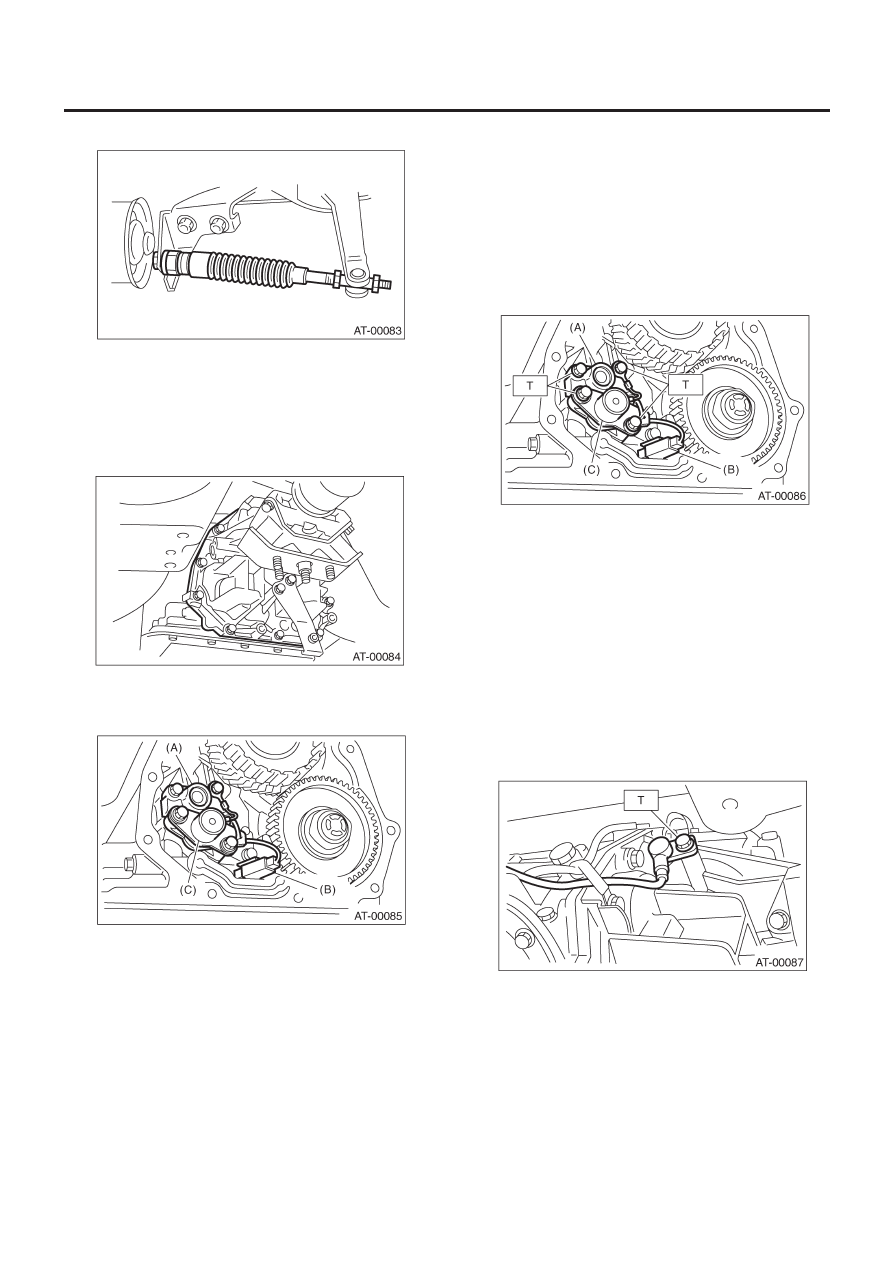 AT-00083

AT-00084

(A)
(C)
(B)
AT-00085

(A)
T
T
(C)
(B)
AT-00086

T
AT-00087