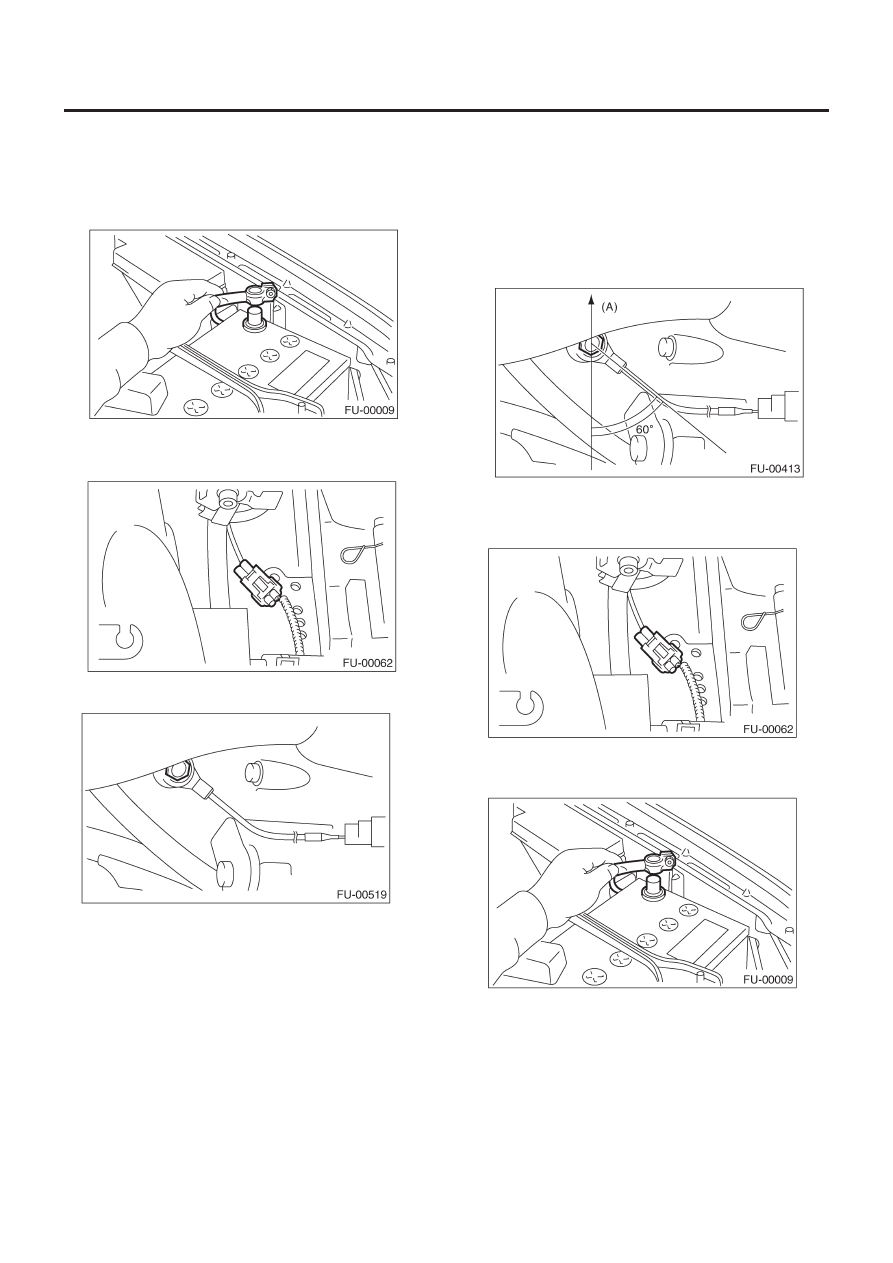 FU-00009

FU-00062

FU-00519

(A)

60°

FU-00413

FU-00062

FU-00009