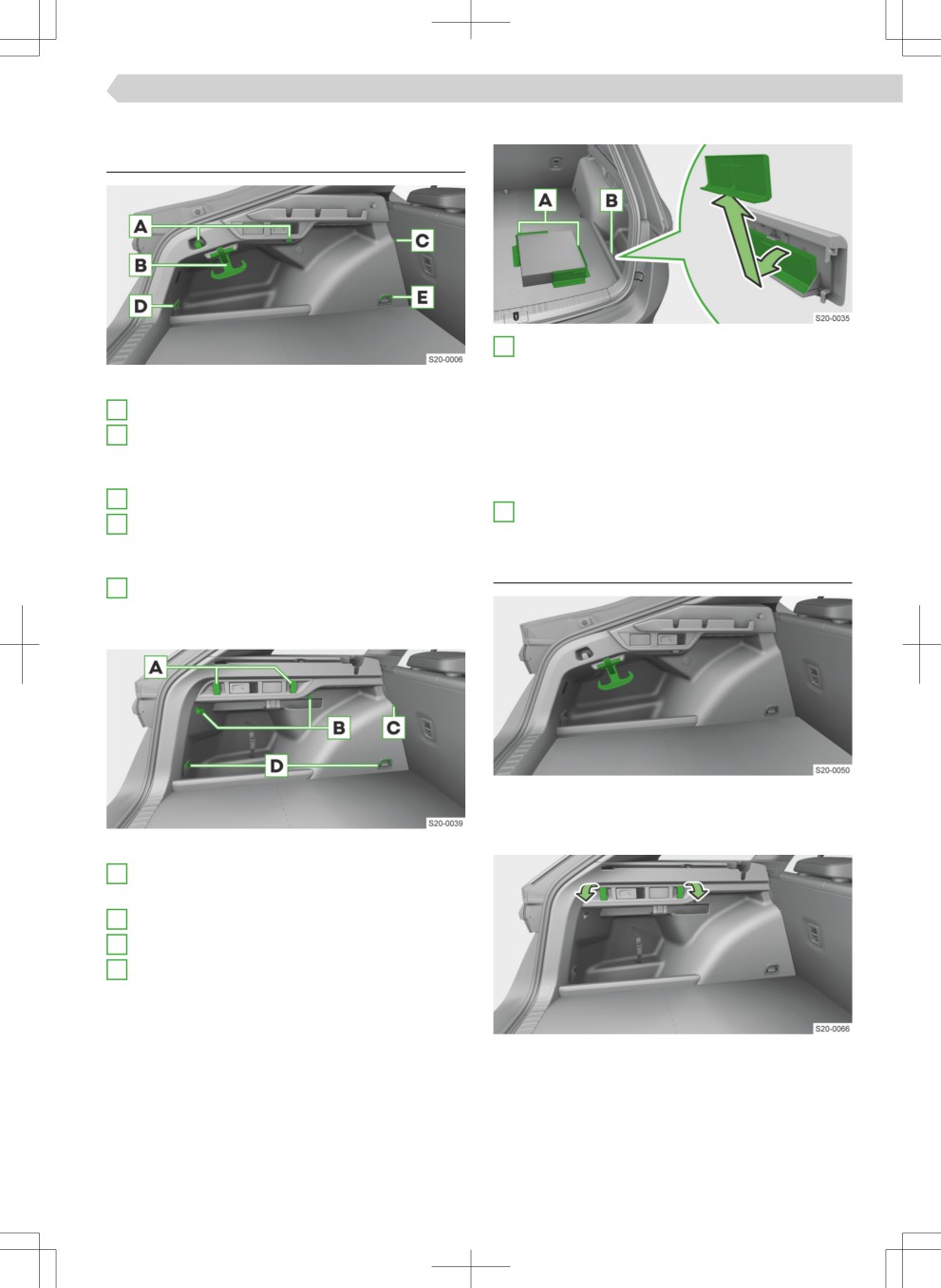 A
B
C
D
E
S20-0006

A
B
C
D
S20-0039

A
B
S20-0035

S20-0050

S20-0066