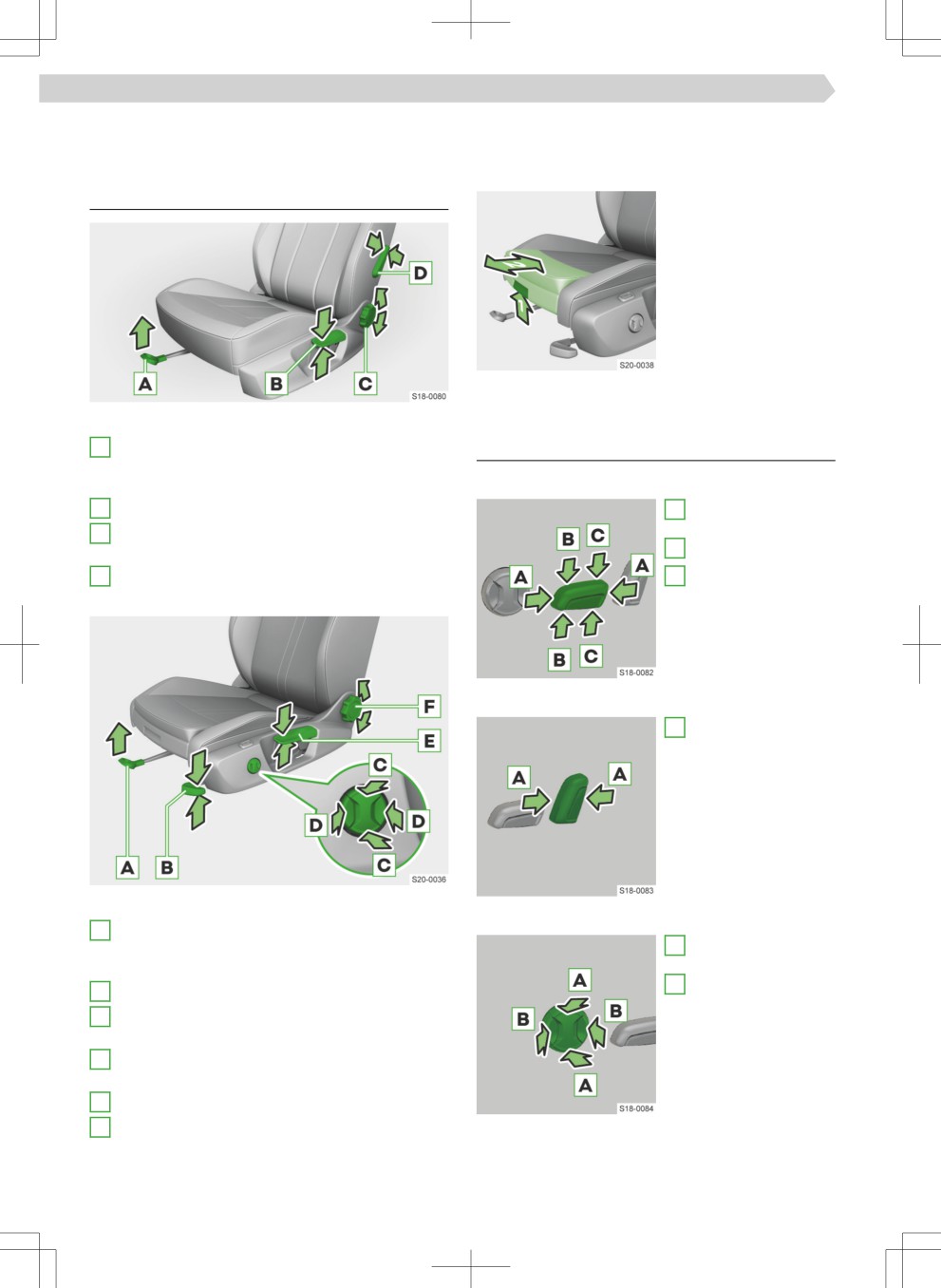 D

A B C

S18-0080

F

E

C

D D

C

A B

S20-0036

S20-0038

B C

A A

B C

S18-0082

A A

S18-0083

A

B B

A

S18-0084