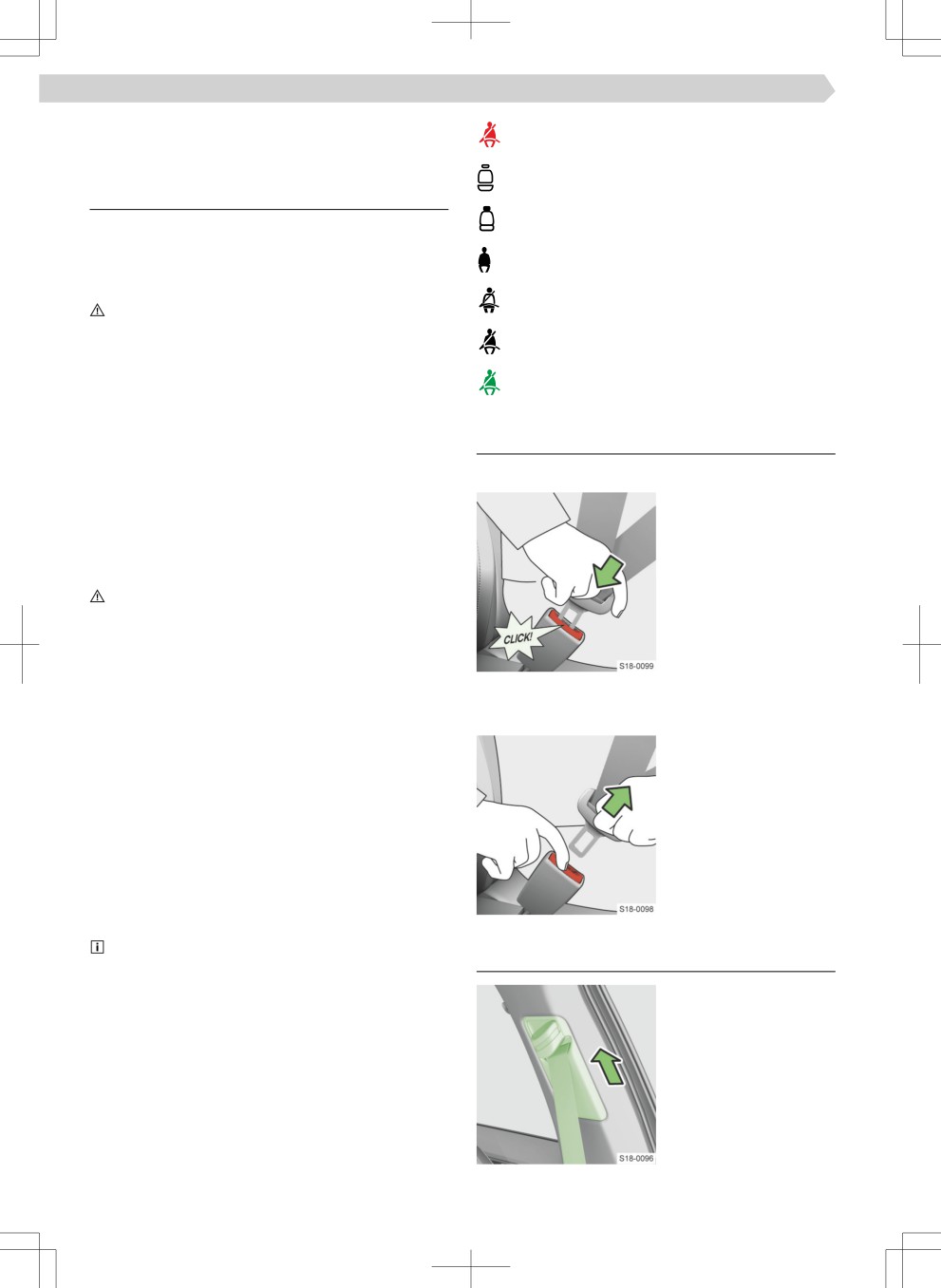 CLICK!

S18-0099

S18-0098

S18-0096