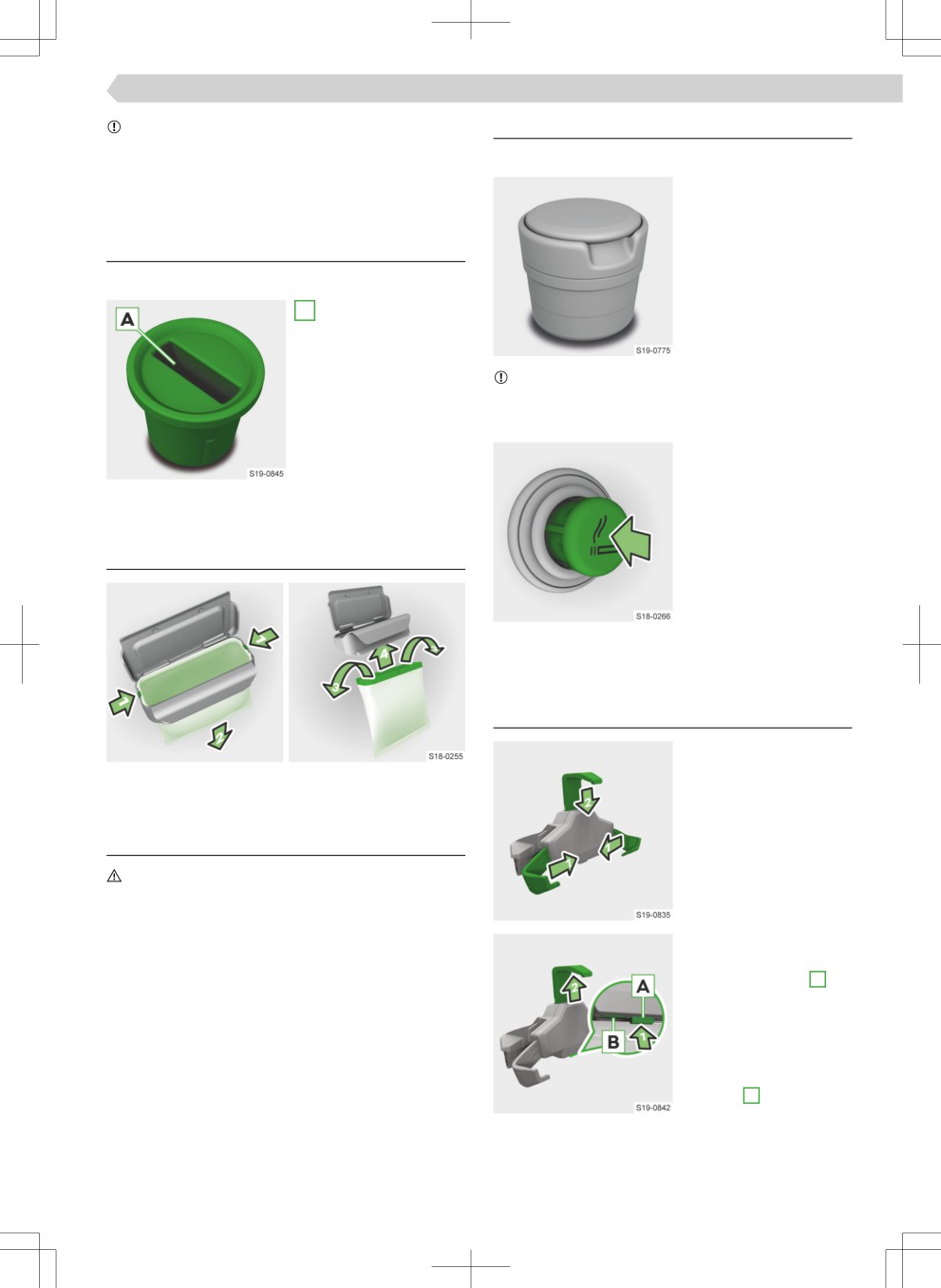 A

S19-0845

S18-0255

S19-0775

S18-0266

S19-0835

A

B

S19-0842