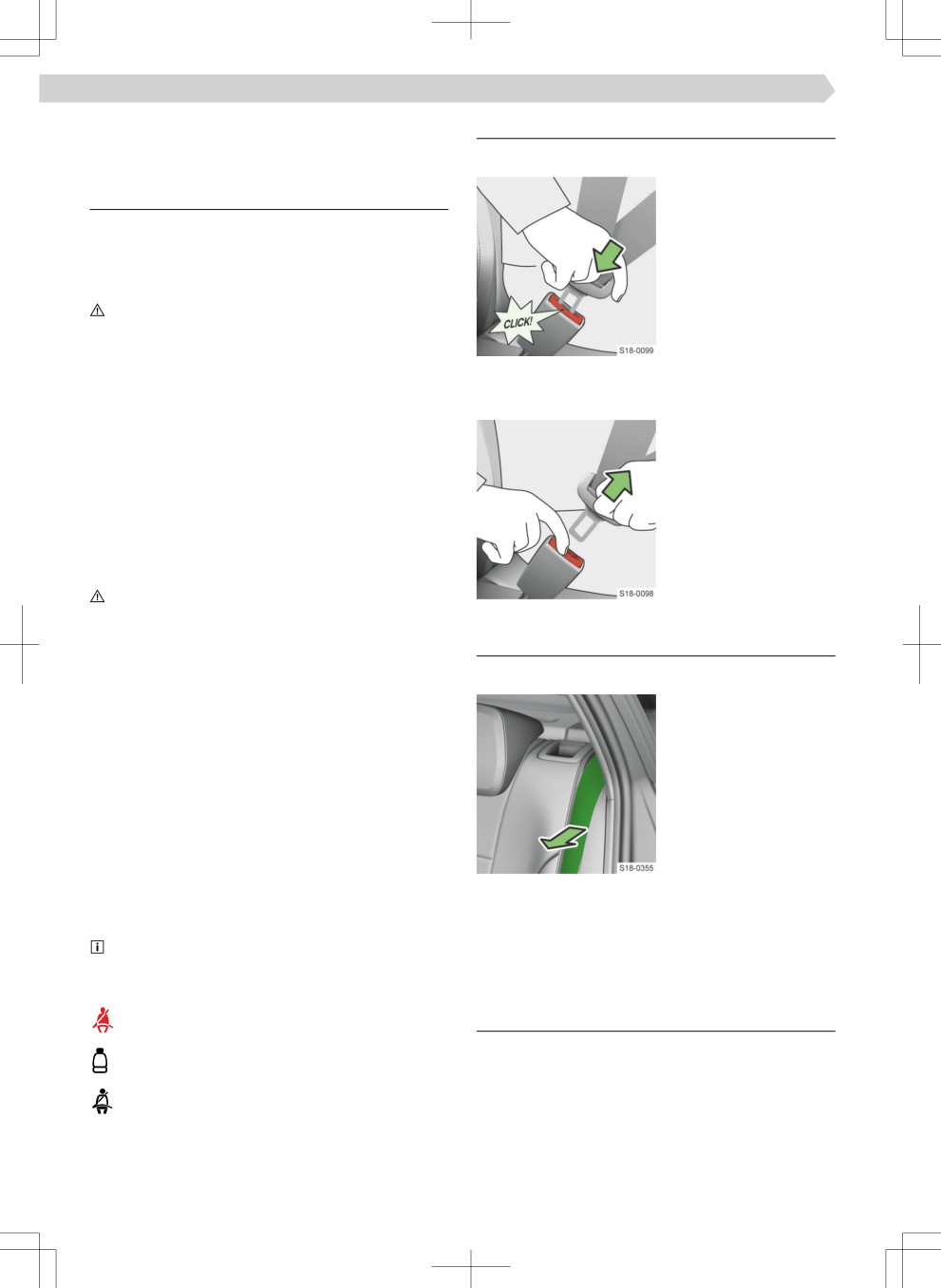 CLICK!

S18-0099

S18-0098

S18-0355