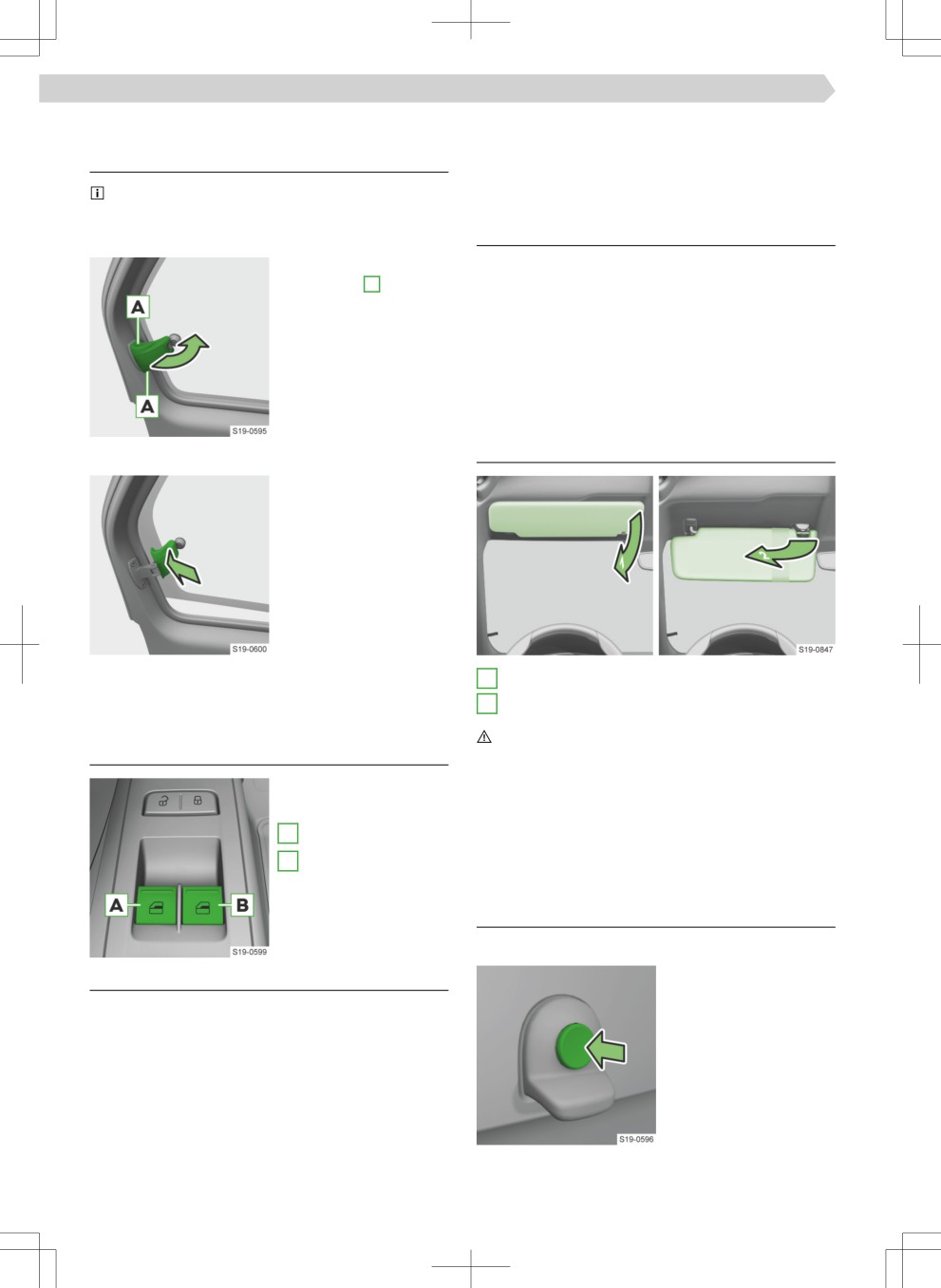 A

A

S19-0595

S19-0600

A

B

S19-0599

S19-0847

S19-0596