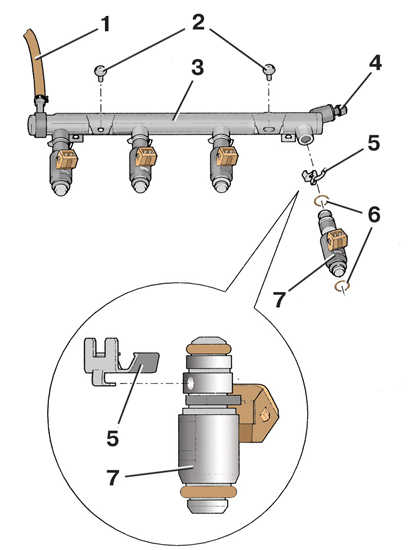 1
2
3
4
5
6
7
5
7