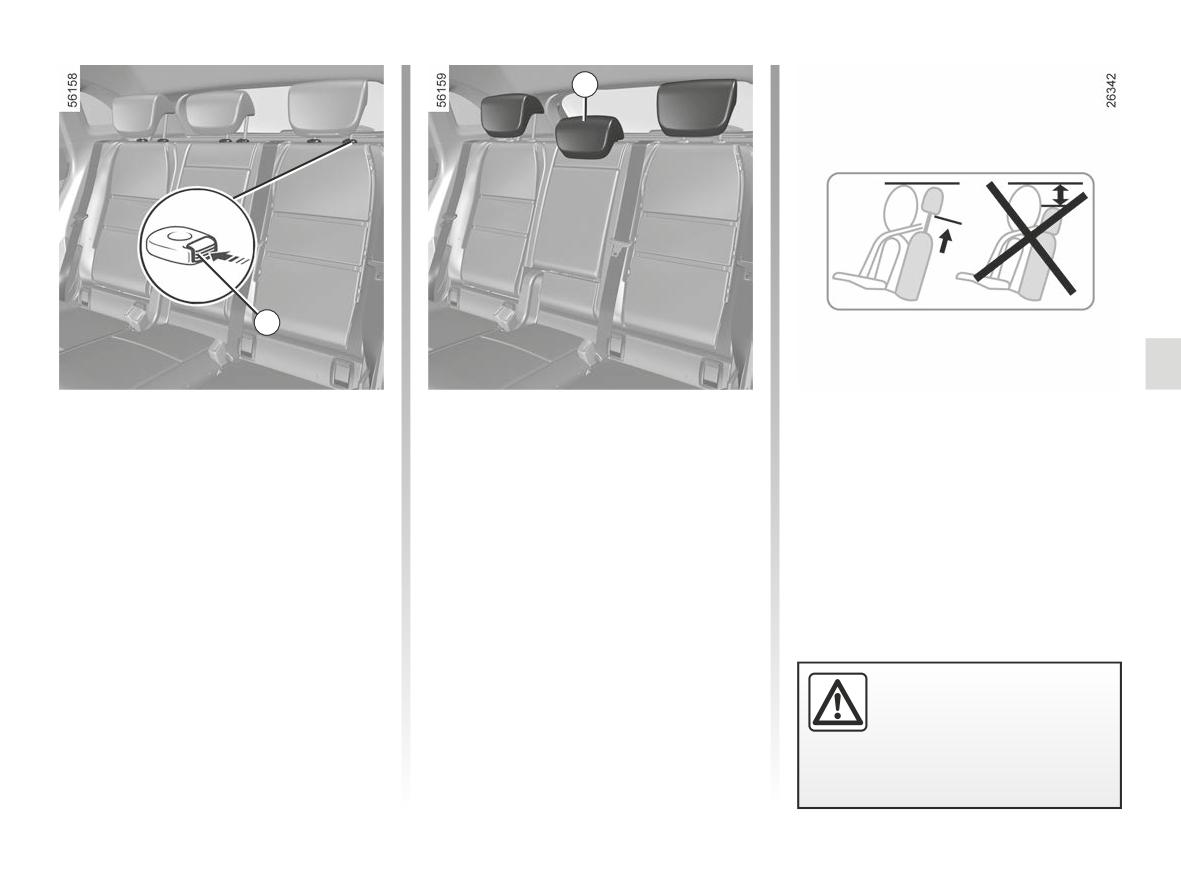 56158

56159

26342