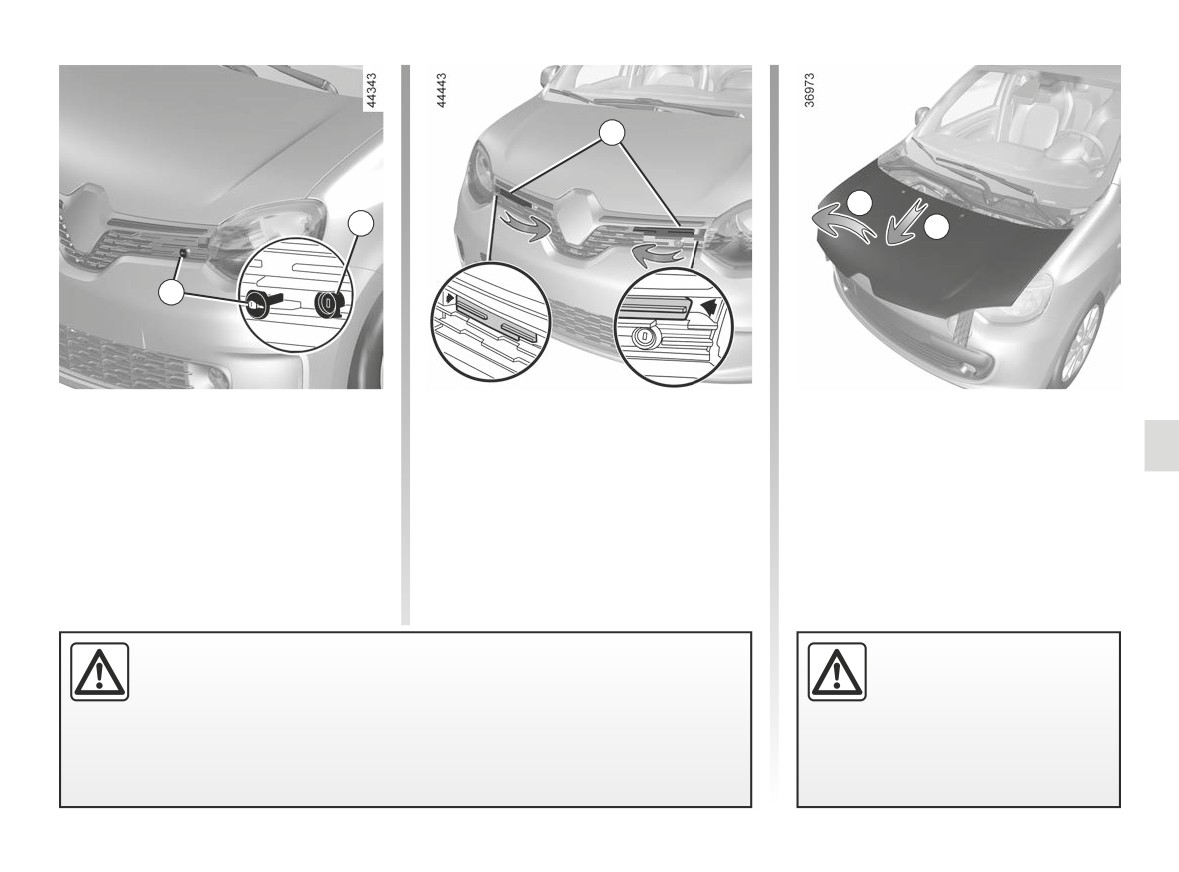 44343

44443

36973