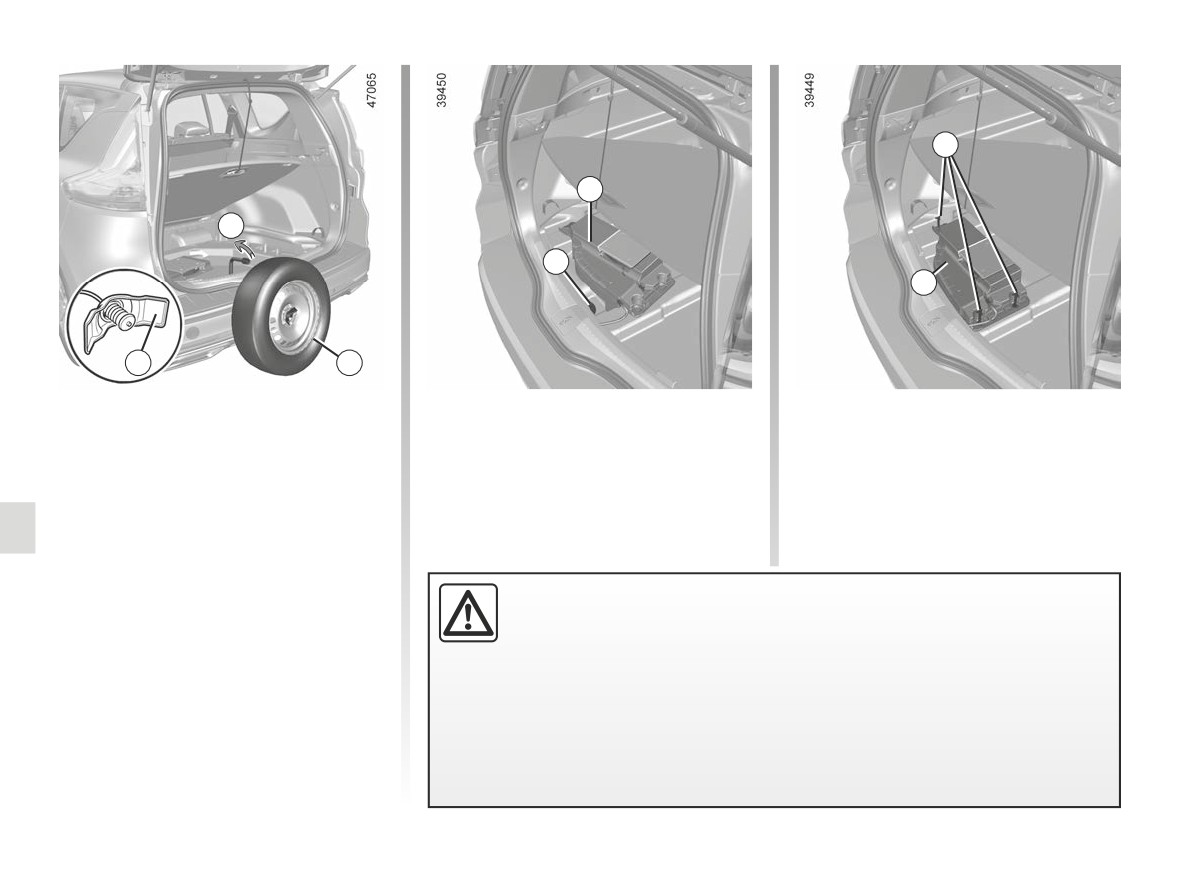 47065

39450

39449