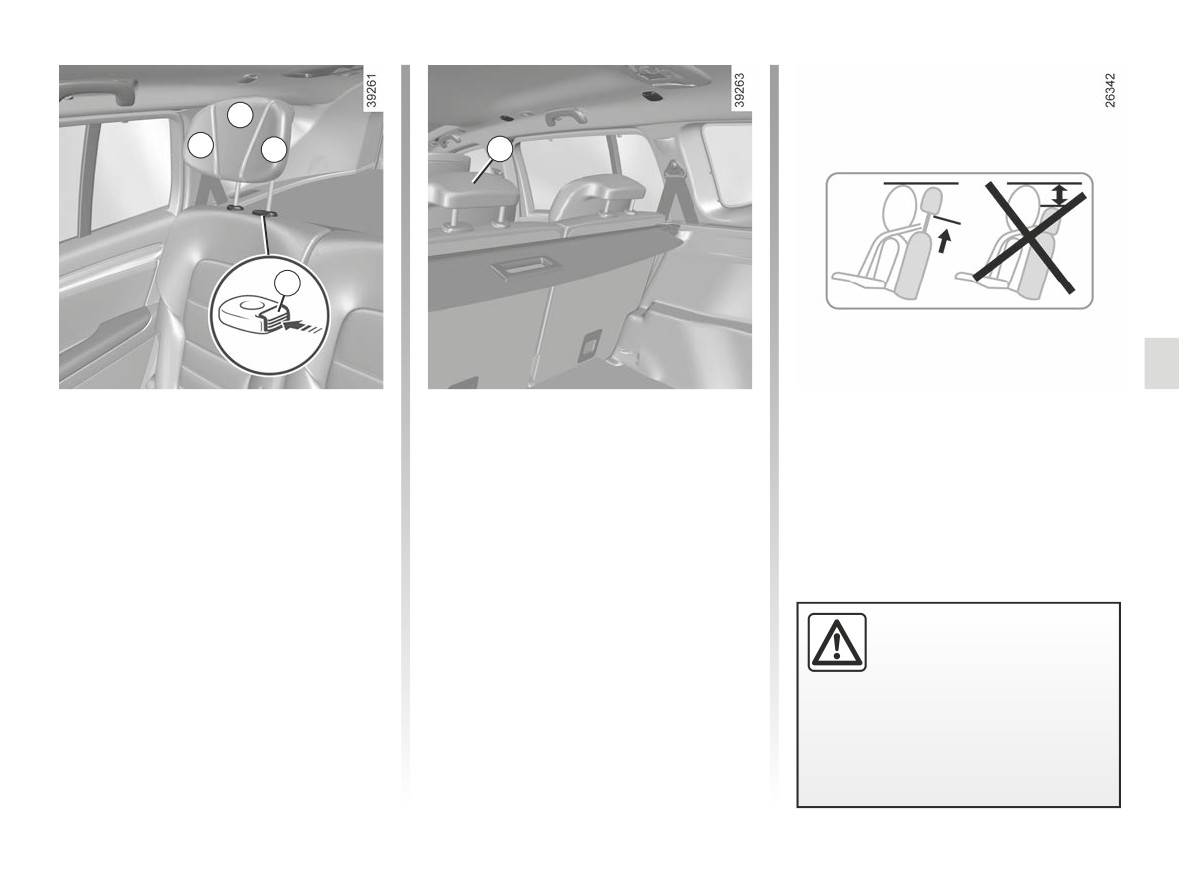 39261

39263

26342