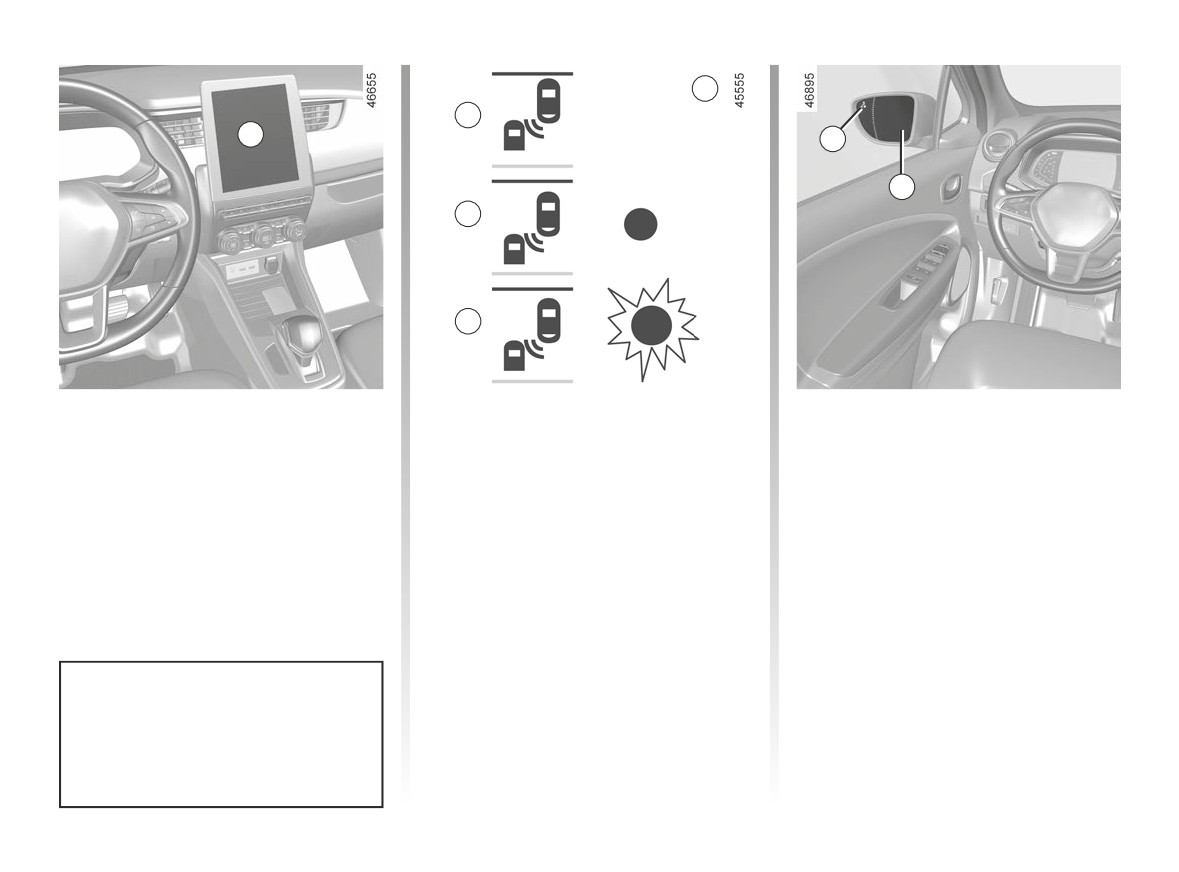 46655

45555

46895